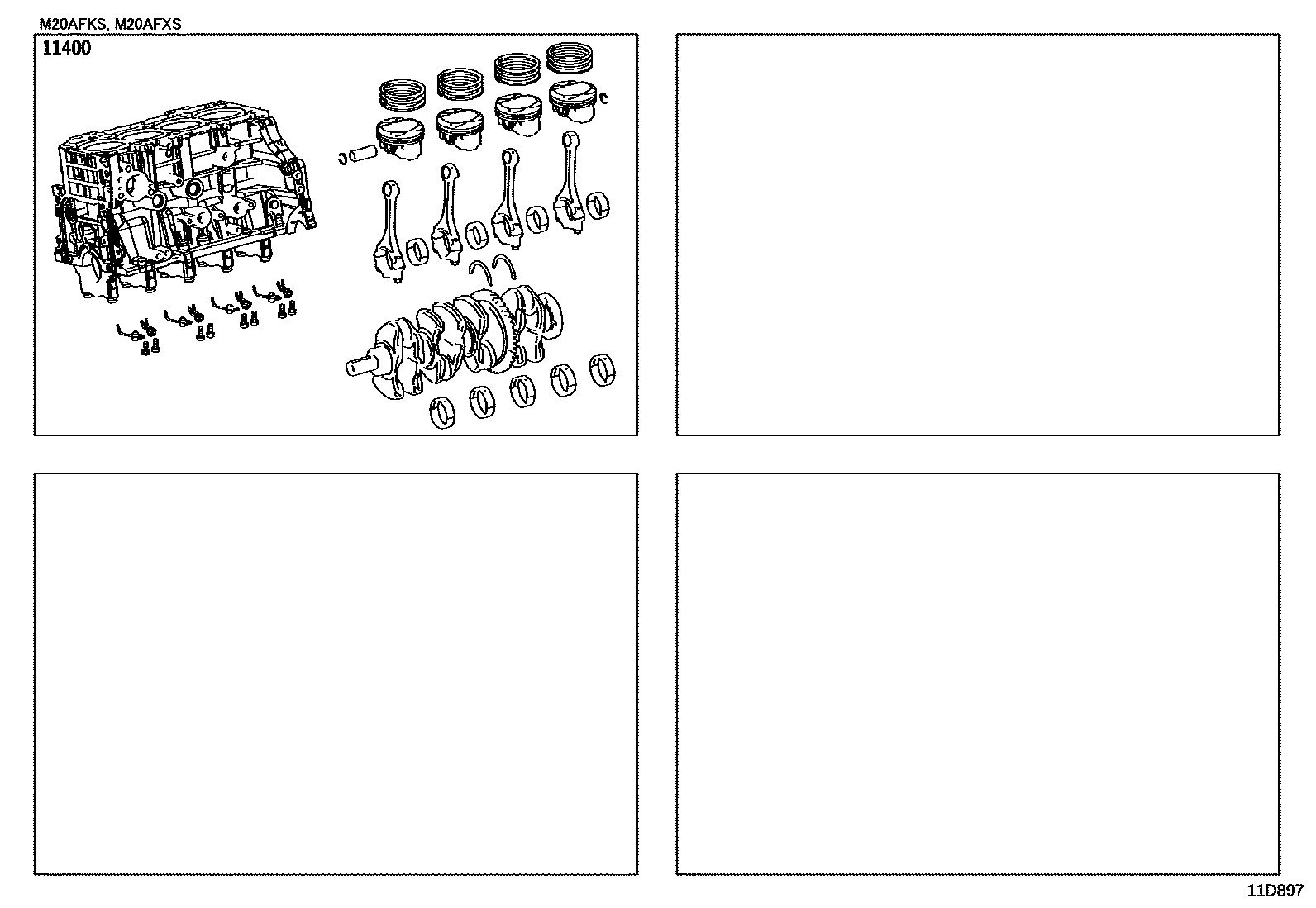 M20AFKS, M20AFXS

11400

11D897