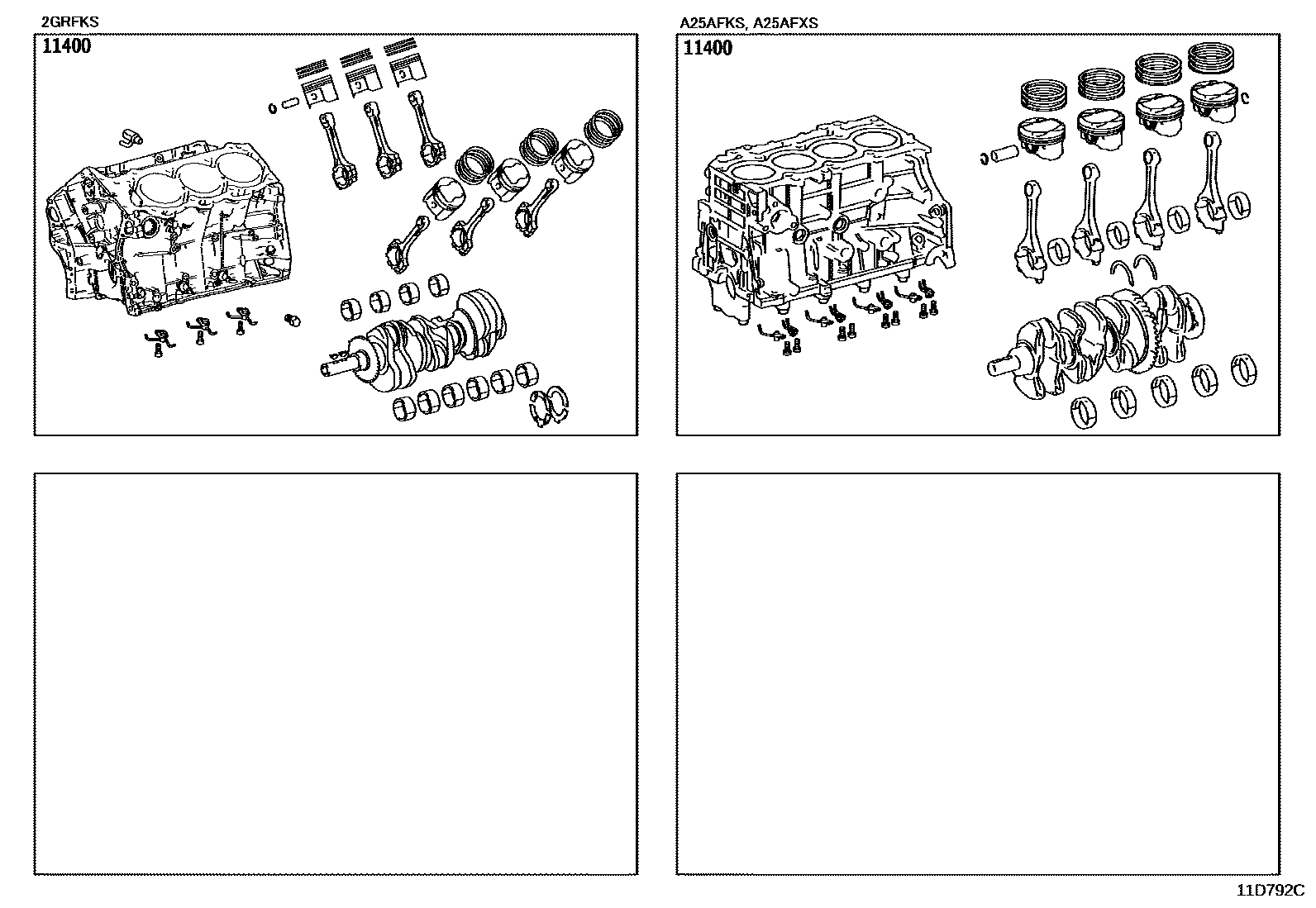 2GRFKS

11400

A25AFKS, A25AFXS

11400

11D792C