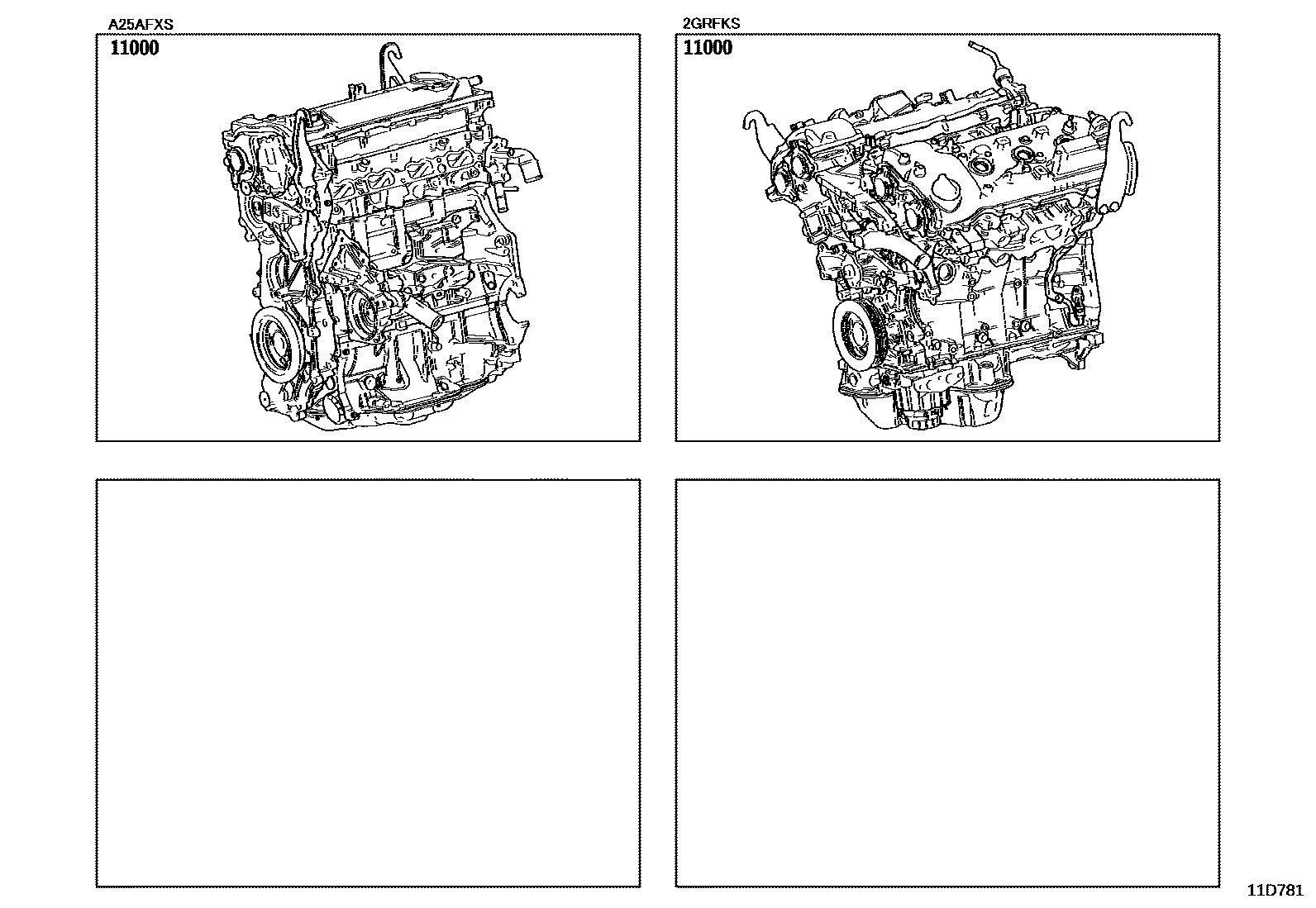 A25AFXS

11000

2GRFKS

11000

11D781