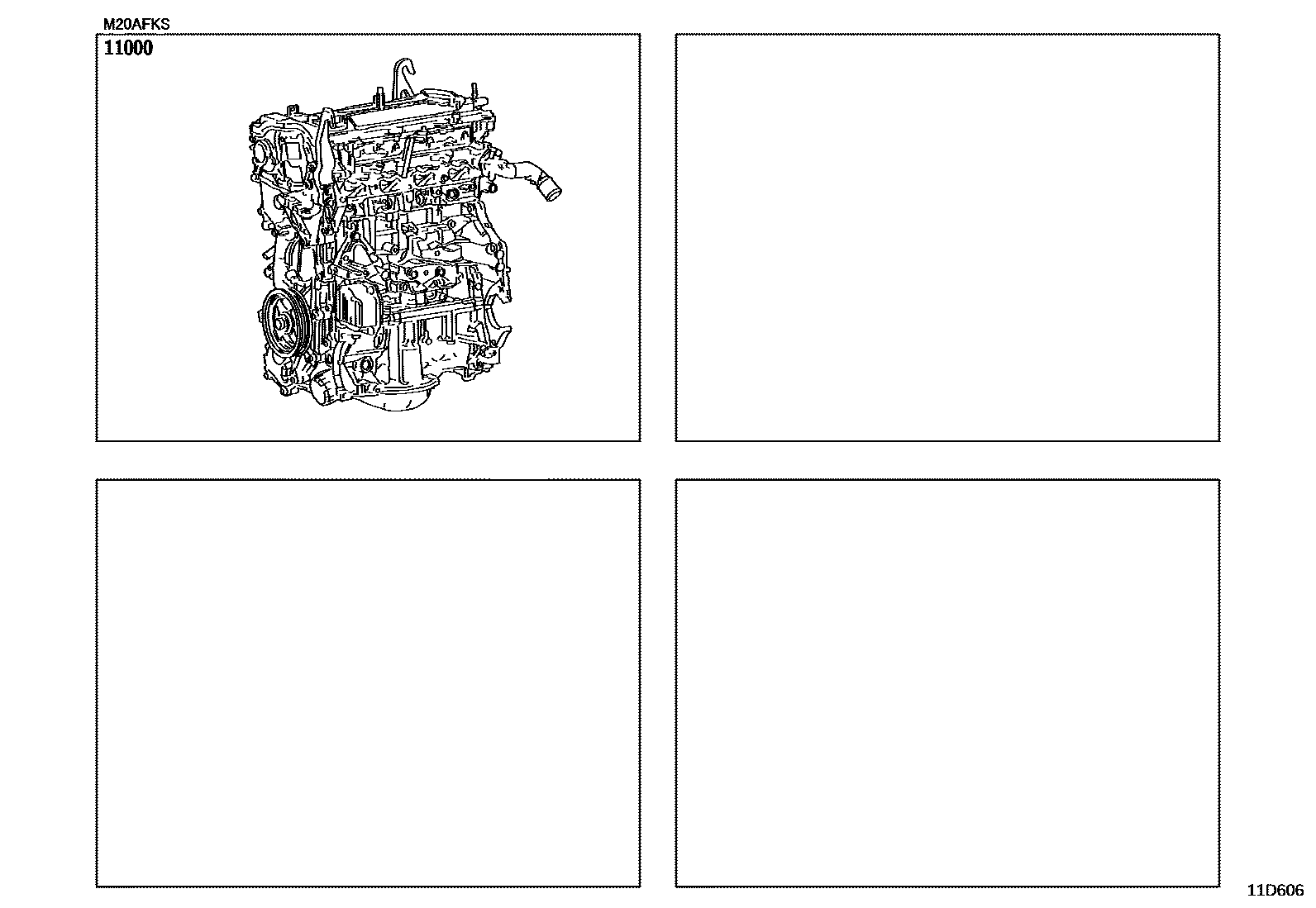 M20AFKS

11000

11D606