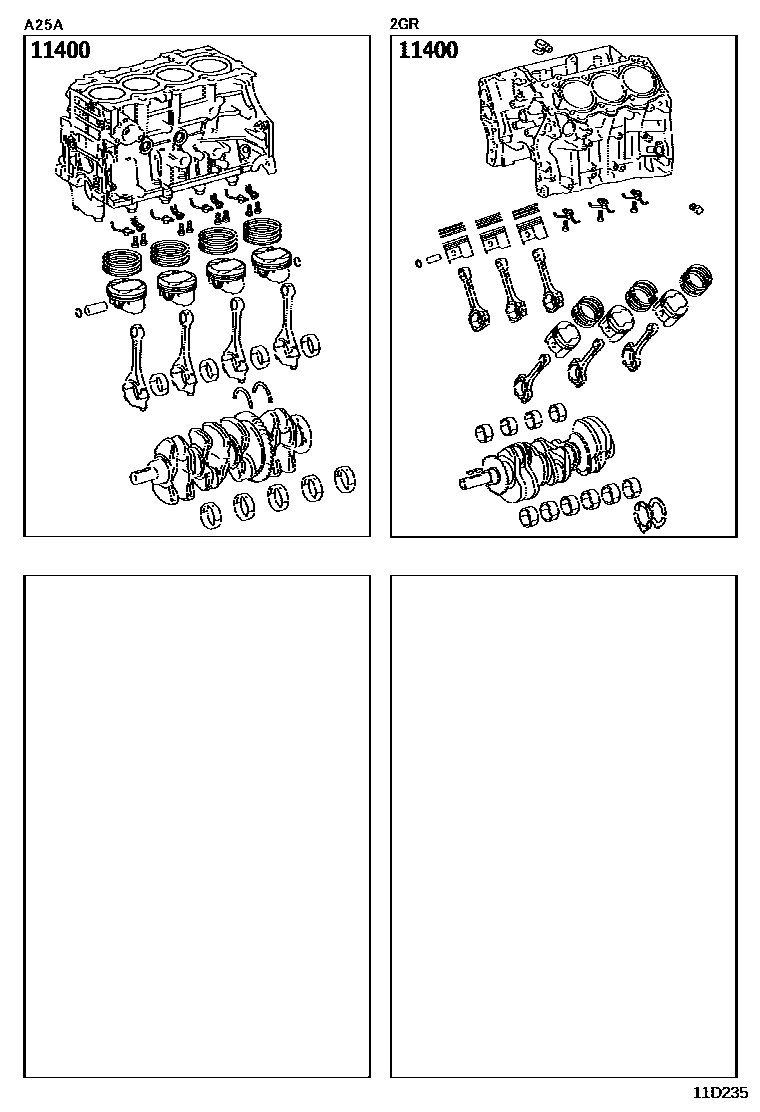 A25A

11400

2GR

11400

11D235