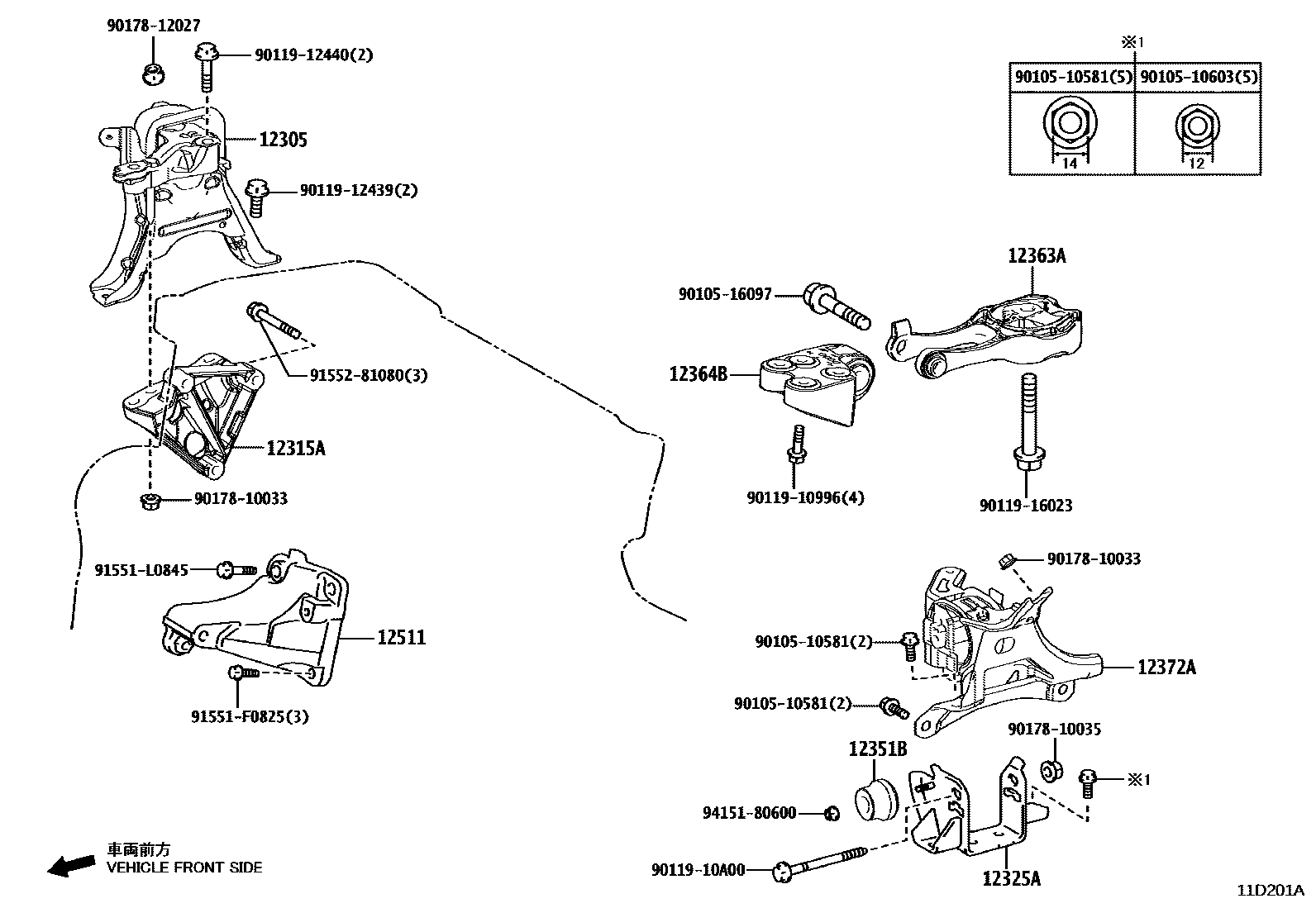 90178-12027
90119-12440(2)
12305
90119-12439(2)
91552-81080(3)
12315A
90178-10033
91551-L0845
12511
91551-F0825(3)

※1

| 90105-10581(5) | 90105-10603(5) |
|---|---|
| 14 | 12 |

12363A
90105-16097
12364B
90119-10996(4)
90119-16023
90178-10033
90105-10581(2)
12372A
90105-10581(2)
90178-10035
12351B
※1
94151-80600
90119-10A00
12325A

車両前方
VEHICLE FRONT SIDE

11D201A