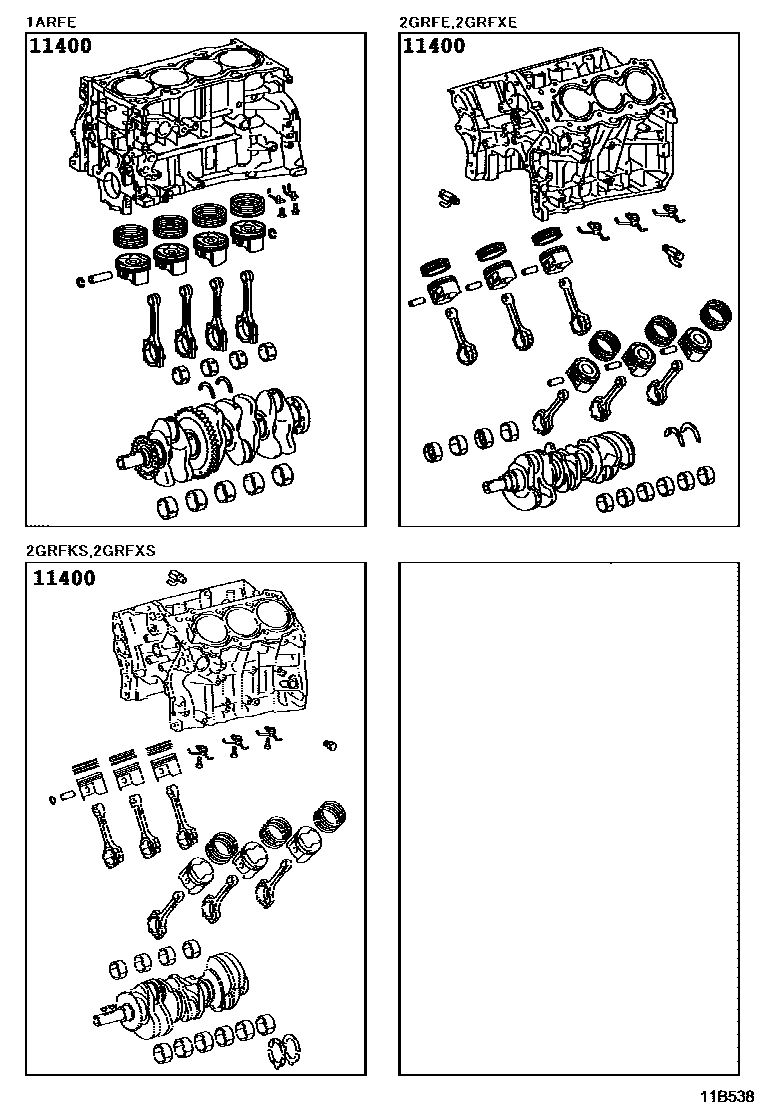 1ARFE

11400

2GRFE,2GRFXE

11400

2GRFKS,2GRFXS

11400

11B538