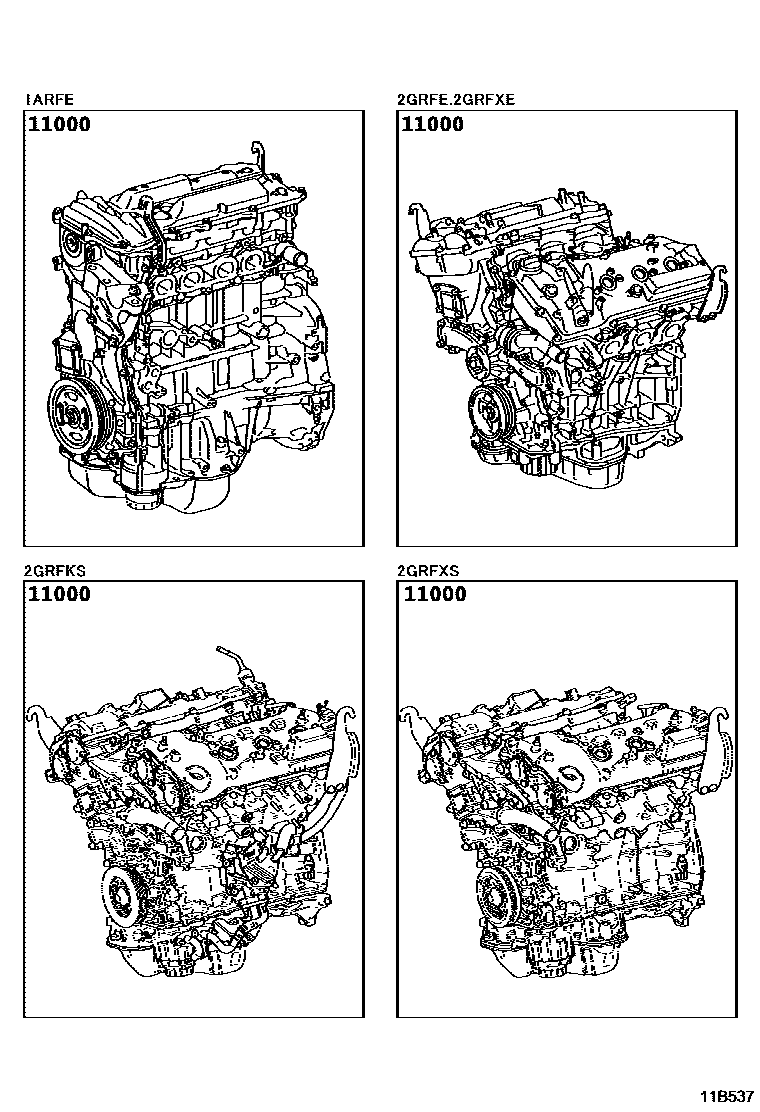 1ARFE
11000

2GRFE.2GRFXE
11000

2GRFKS
11000

2GRFXS
11000

11B537