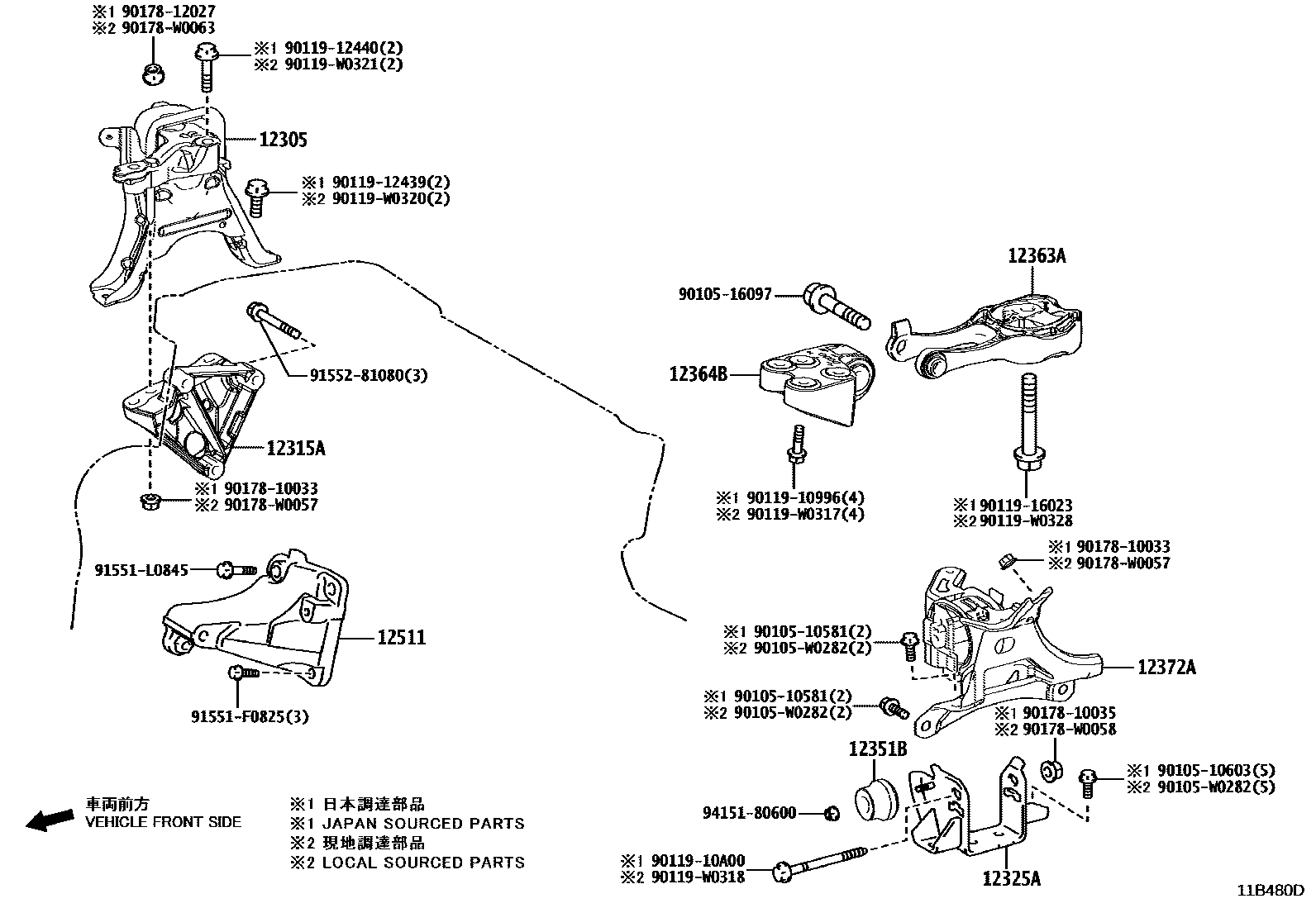 ※1 90178-12027
※2 90178-W0063

※1 90119-12440(2)
※2 90119-W0321(2)

12305

※1 90119-12439(2)
※2 90119-W0320(2)

91552-81080(3)

12315A

※1 90178-10033
※2 90178-W0057

91551-L0845

12511

91551-F0825(3)

12363A

90105-16097

12364B

※1 90119-10996(4)
※2 90119-W0317(4)

※1 90119-16023
※2 90119-W0328

※1 90178-10033
※2 90178-W0057

※1 90105-10581(2)
※2 90105-W0282(2)

12372A

※1 90105-10581(2)
※2 90105-W0282(2)

※1 90178-10035
※2 90178-W0058

12351B

※1 90105-10603(5)
※2 90105-W0282(5)

94151-80600

※1 90119-10A00
※2 90119-W0318

12325A

車両前方
VEHICLE FRONT SIDE

※1 日本調達部品
※1 JAPAN SOURCED PARTS
※2 現地調達部品
※2 LOCAL SOURCED PARTS

11B480D