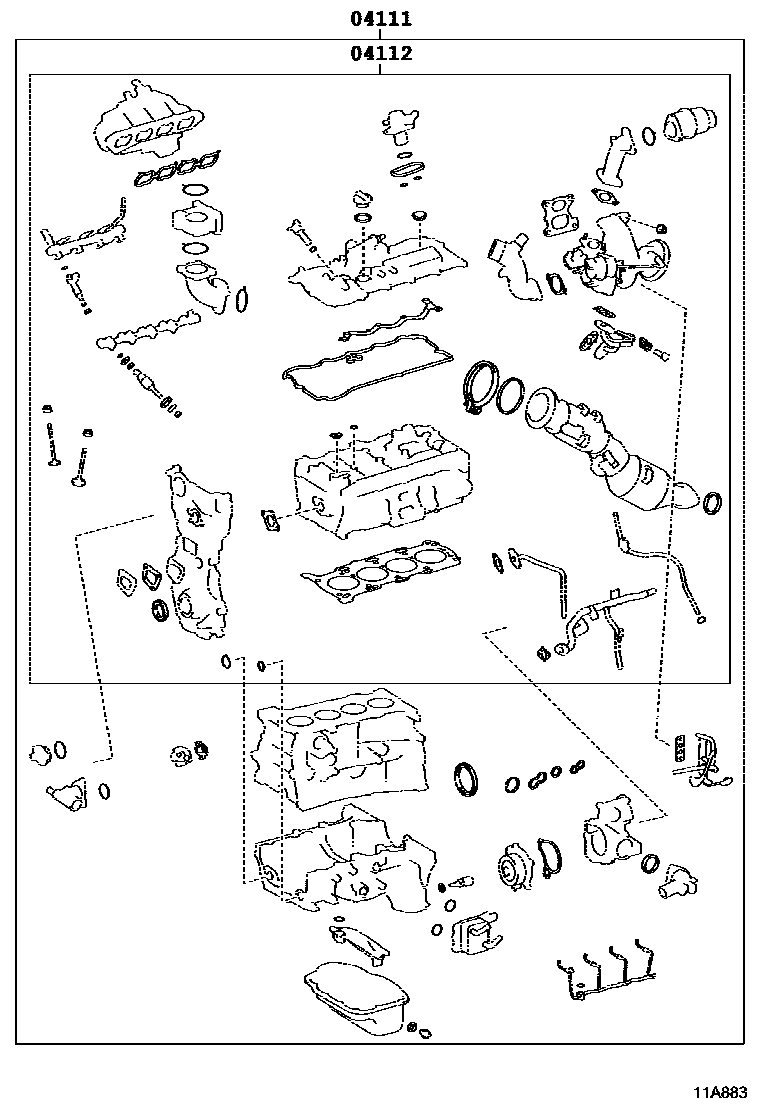 04111
04112

11A883