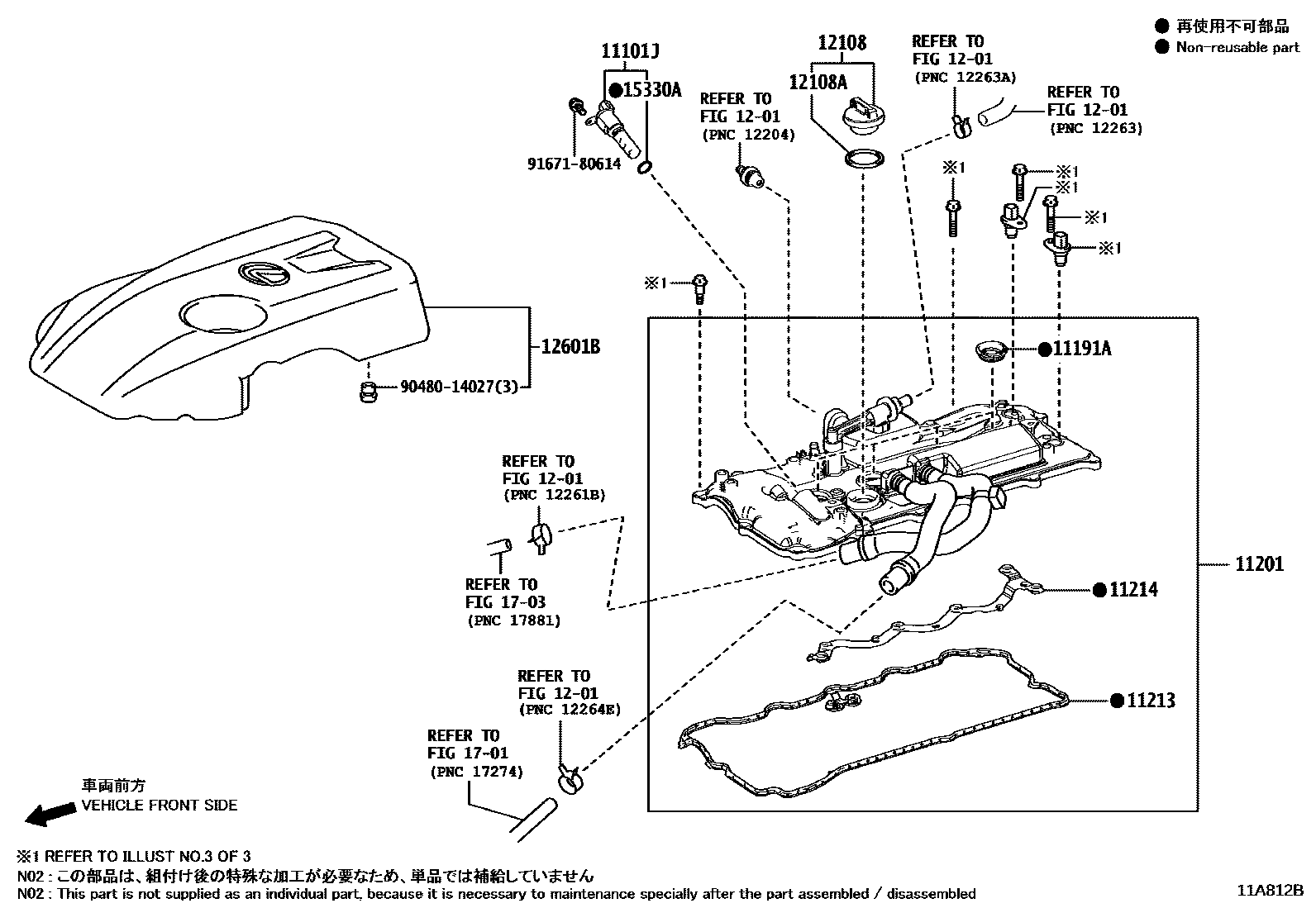 ● 再使用不可部品
● Non-reusable part

11101J
●15330A
91671-80614

REFER TO
FIG 12-01
(PNC 12204)

12108
12108A

REFER TO
FIG 12-01
(PNC 12263A)

REFER TO
FIG 12-01
(PNC 12263)

※1
※1
※1
※1
※1
※1

12601B
90480-14027(3)

●11191A

REFER TO
FIG 12-01
(PNC 12261B)

REFER TO
FIG 17-03
(PNC 17881)

11201
●11214
●11213

REFER TO
FIG 12-01
(PNC 12264E)

REFER TO
FIG 17-01
(PNC 17274)

車両前方
VEHICLE FRONT SIDE

※1 REFER TO ILLUST NO.3 OF 3
N02 : この部品は、組付け後の特殊な加工が必要なため、単品では補給していません
N02 : This part is not supplied as an individual part, because it is necessary to maintenance specially after the part assembled / disassembled

11A812B