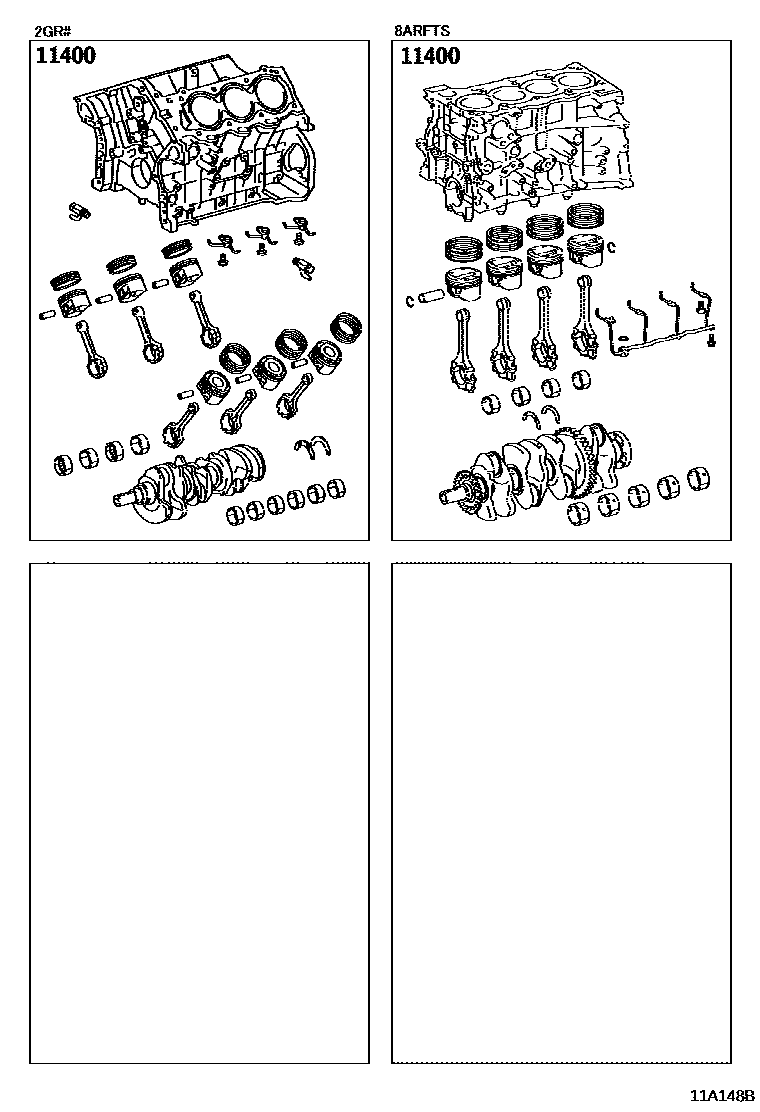 2GR#

11400

8ARFTS

11400

11A148B