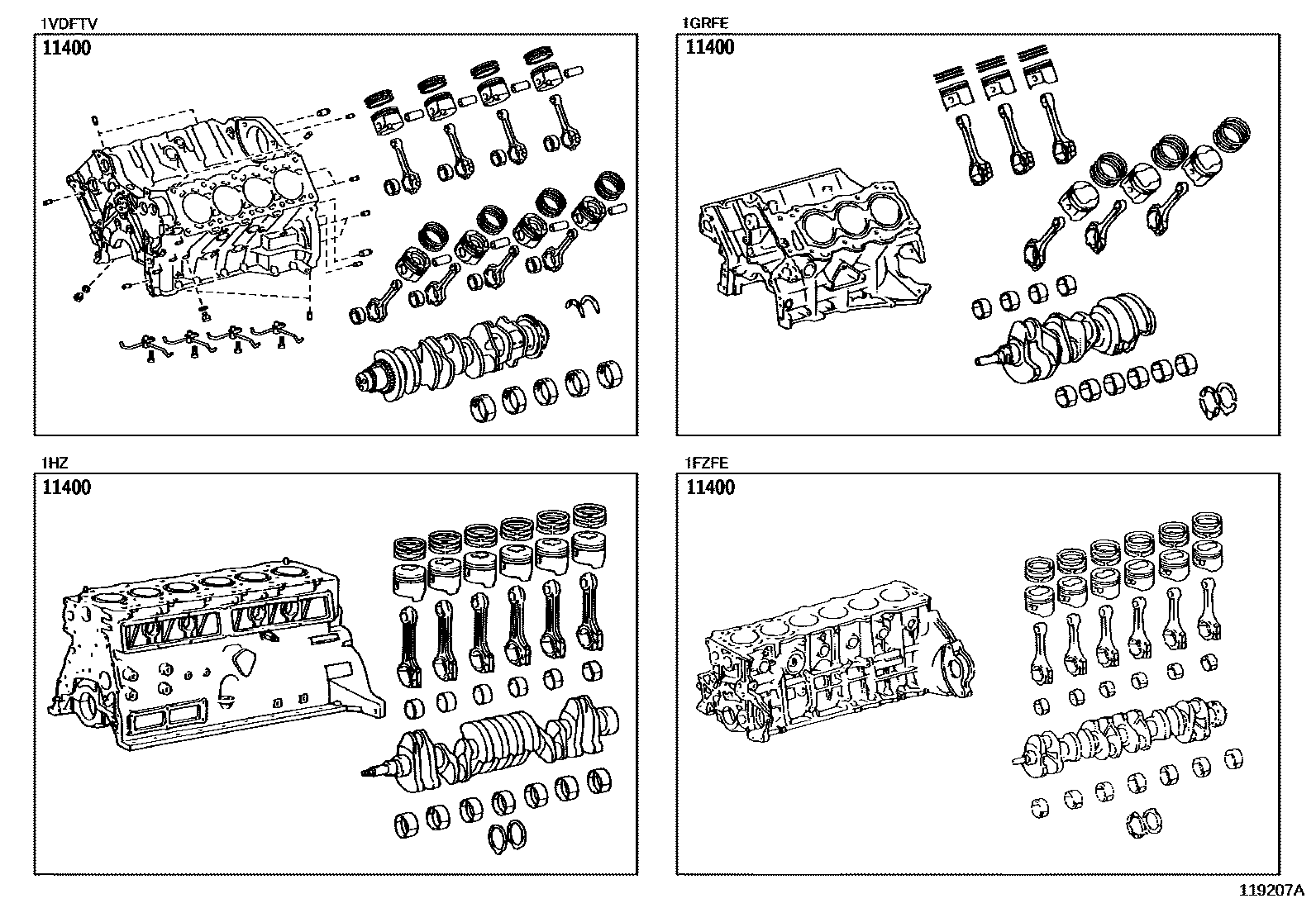 1VDFTV
11400

1GRFE
11400

1HZ
11400

1FZFE
11400

119207A