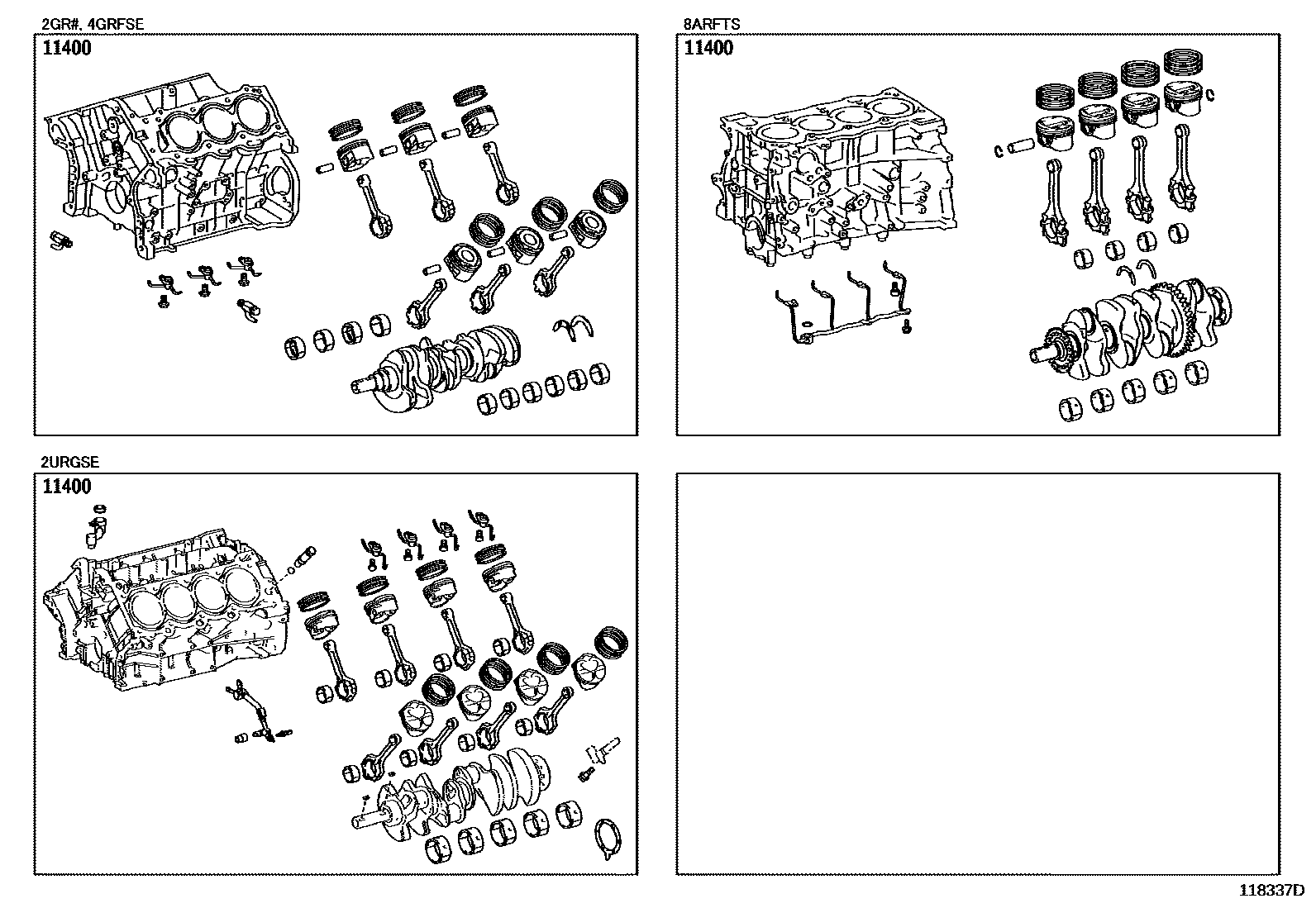 2GR#, 4GRFSE

11400

8ARFTS

11400

2URGSE

11400

118337D