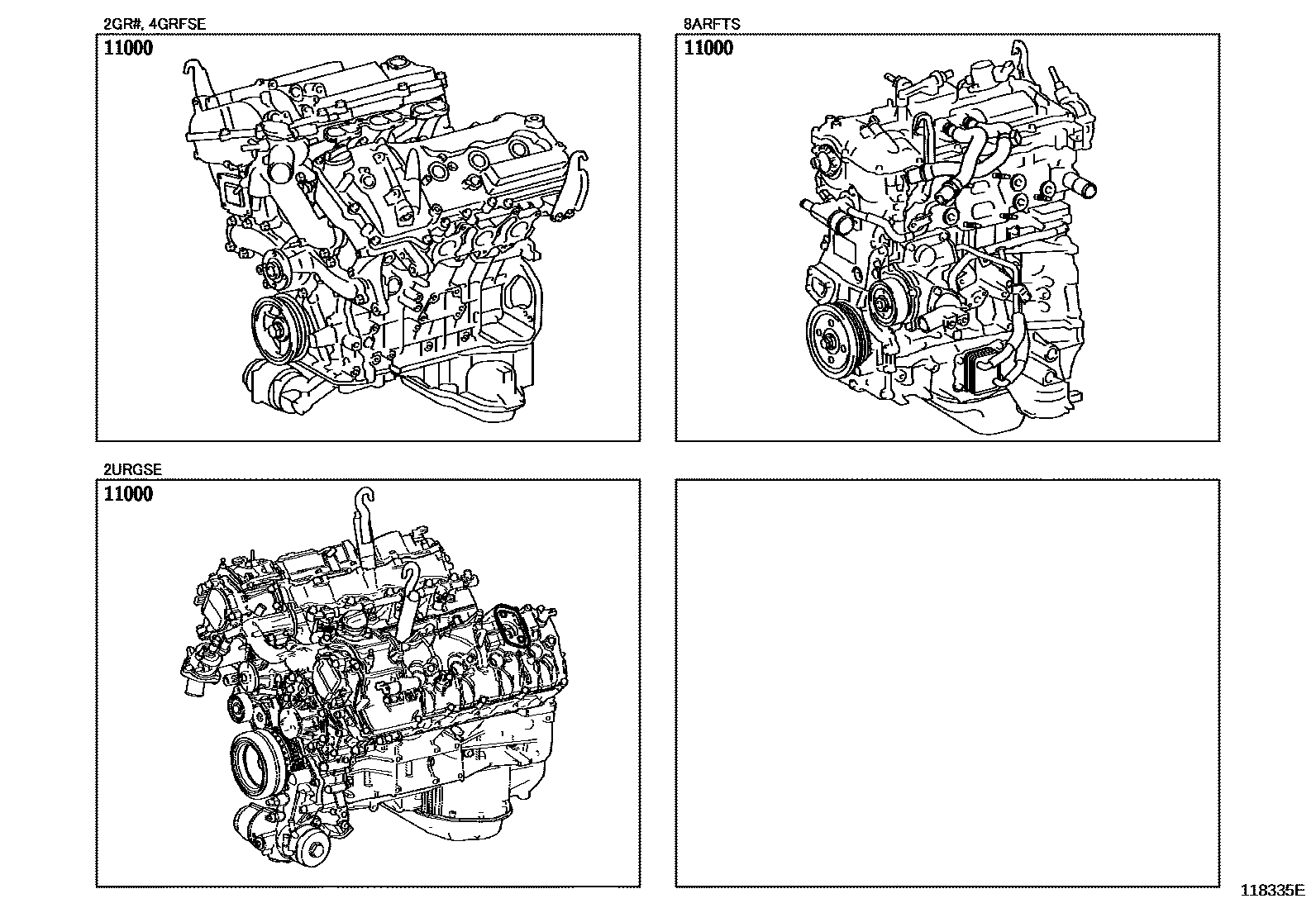 2GR#, 4GRFSE

11000

8ARFTS

11000

2URGSE

11000

118335E