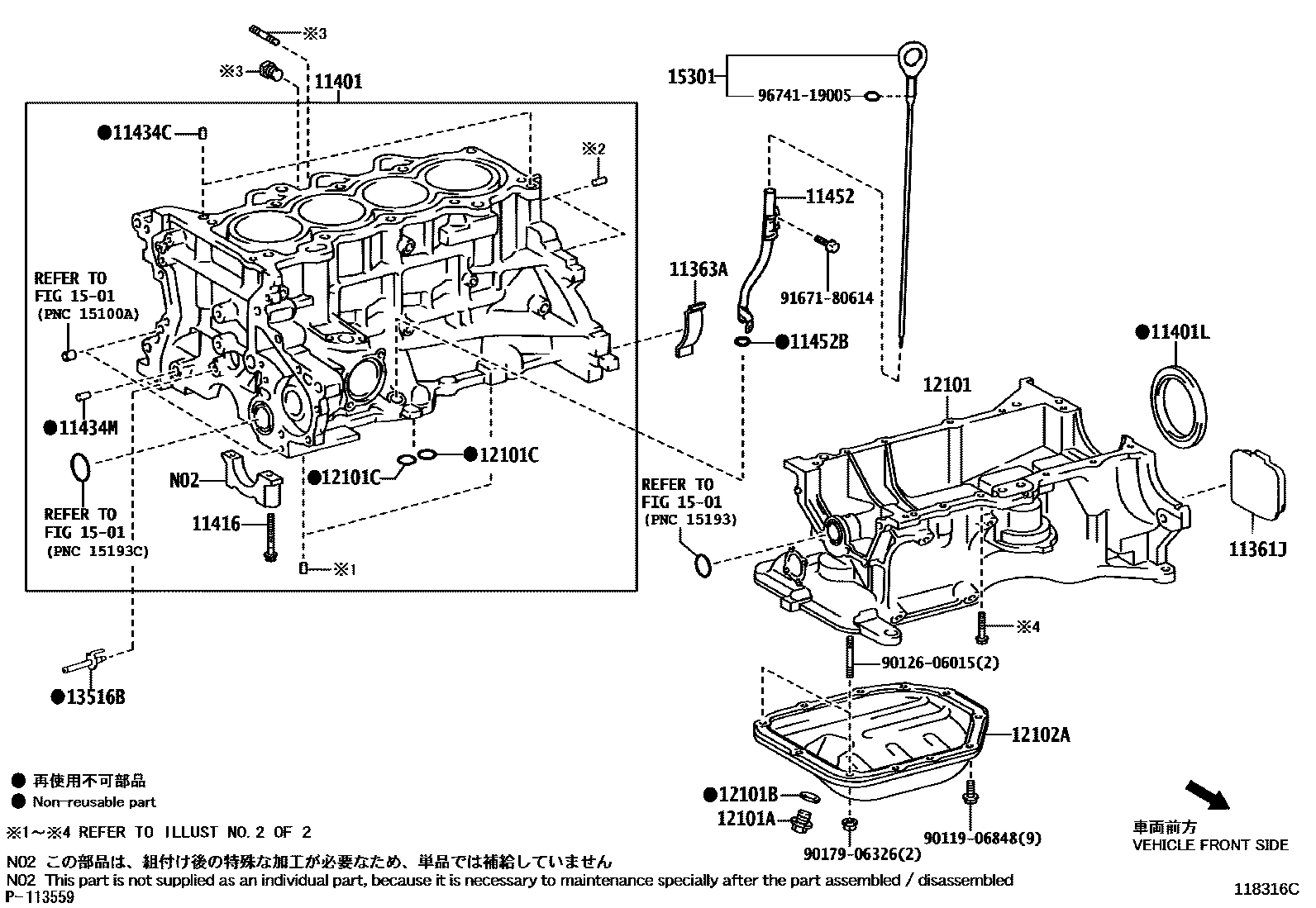 ※3
※3
11401
●11434C
※2
REFER TO
FIG 15-01
(PNC 15100A)
●11434M
REFER TO
FIG 15-01
(PNC 15193C)
N02
11416
●12101C
●12101C
※1
●13516B
15301
96741-19005
11452
91671-80614
11363A
●11452B
REFER TO
FIG 15-01
(PNC 15193)
12101
●11401L
11361J
※4
90126-06015(2)
12102A
●12101B
12101A
90179-06326(2)
90119-06848(9)
● 再使用不可部品
● Non-reusable part
※1～※4 REFER TO ILLUST NO.2 OF 2
N02 この部品は、組付け後の特殊な加工が必要なため、単品では補給していません
N02 This part is not supplied as an individual part, because it is necessary to maintenance specially after the part assembled / disassembled
P-113559
車両前方
VEHICLE FRONT SIDE
118316C