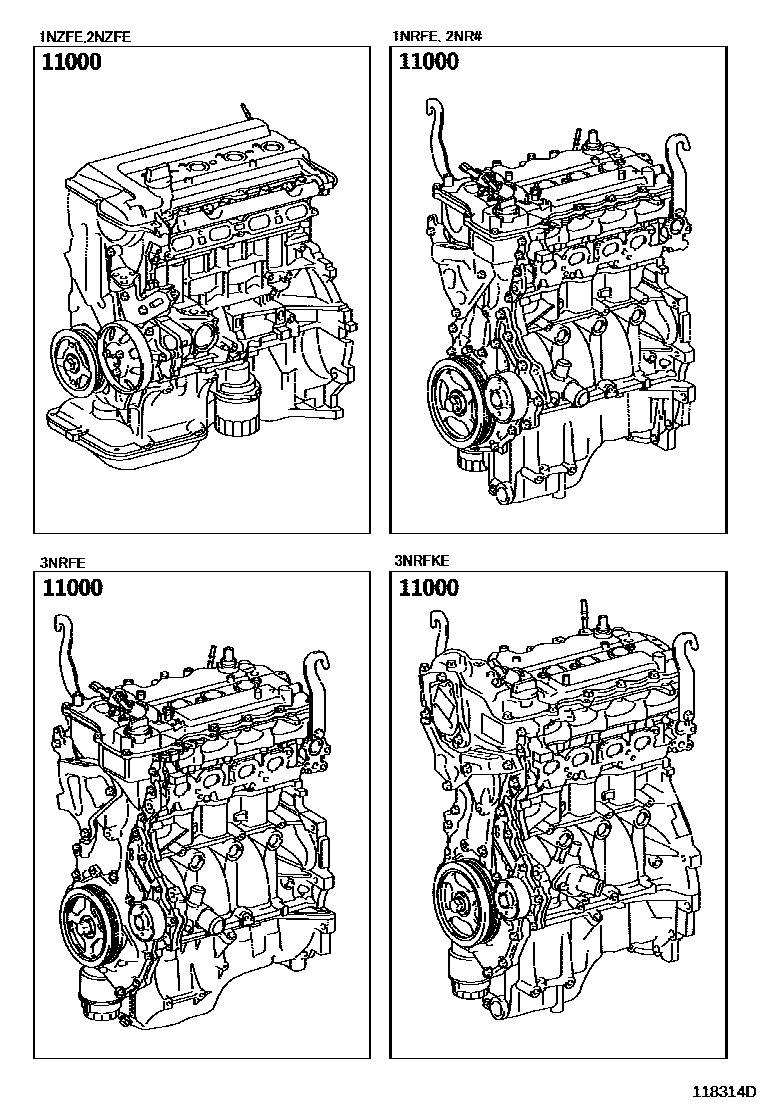 1NZFE,2NZFE

11000

1NRFE, 2NR#

11000

3NRFE

11000

3NRFKE

11000

118314D