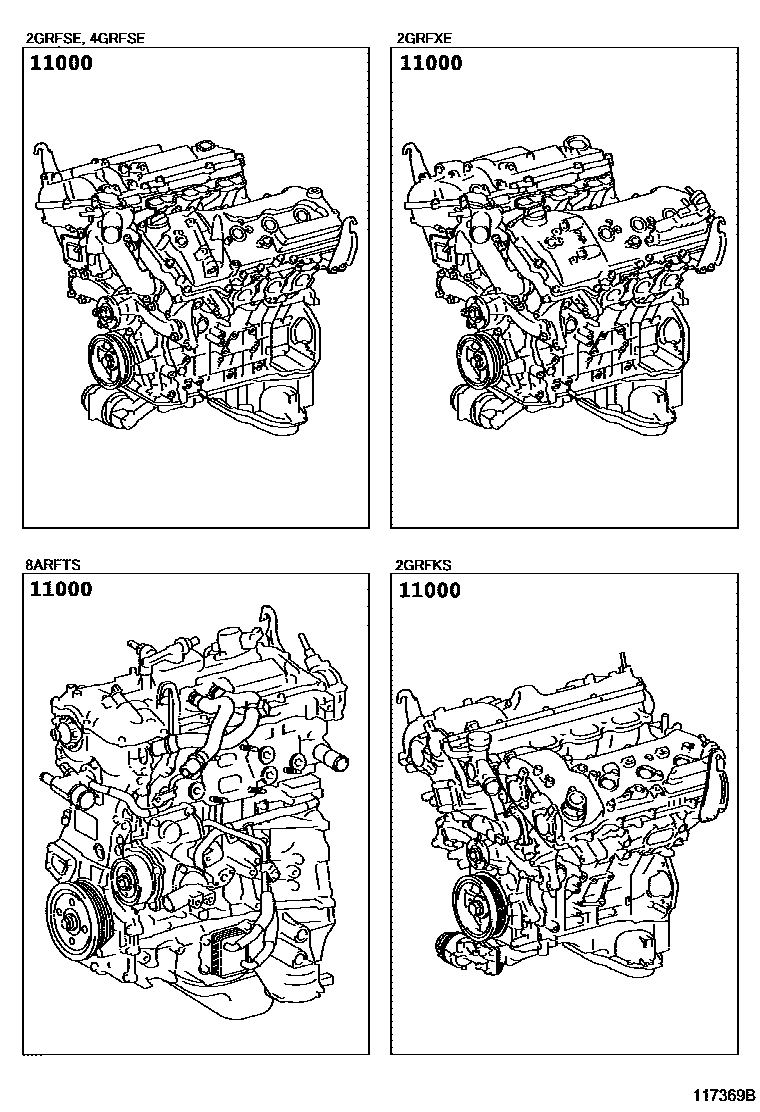 2GRFSE, 4GRFSE

11000

2GRFXE

11000

8ARFTS

11000

2GRFKS

11000

117369B