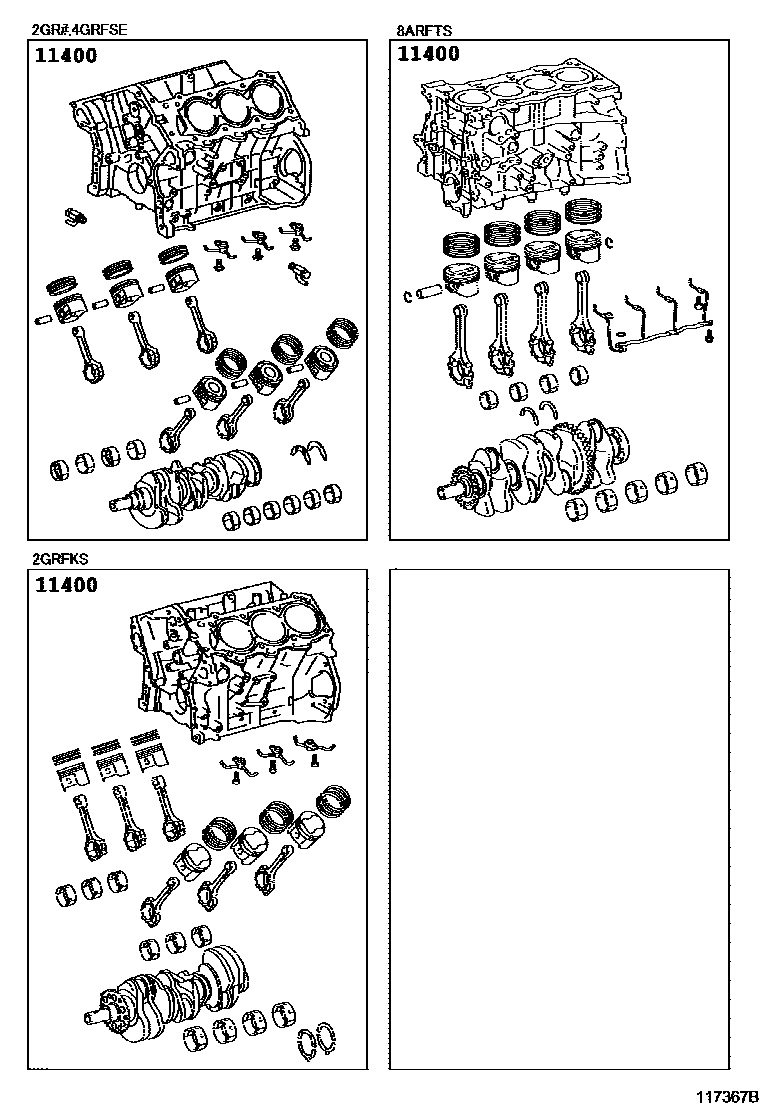 2GR#,4GRFSE

11400

8ARFTS

11400

2GRFKS

11400

117367B