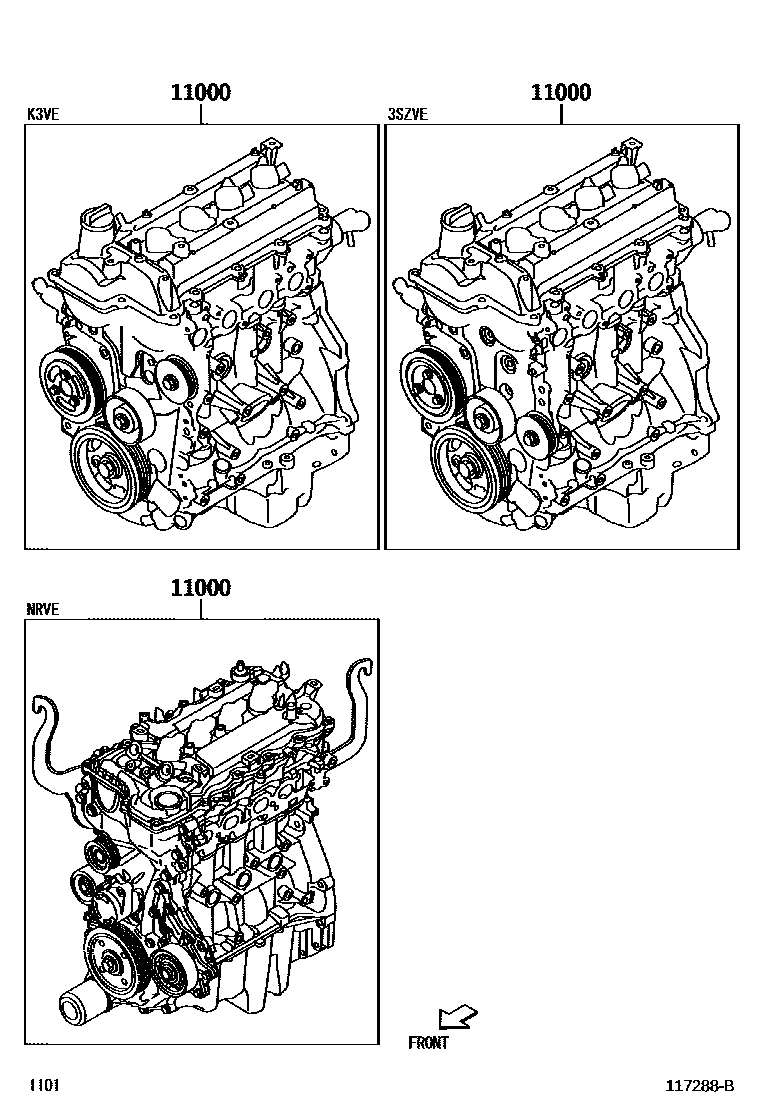 11000
K3VE

11000
3SZVE

11000
NRVE

FRONT

1101

117288-B