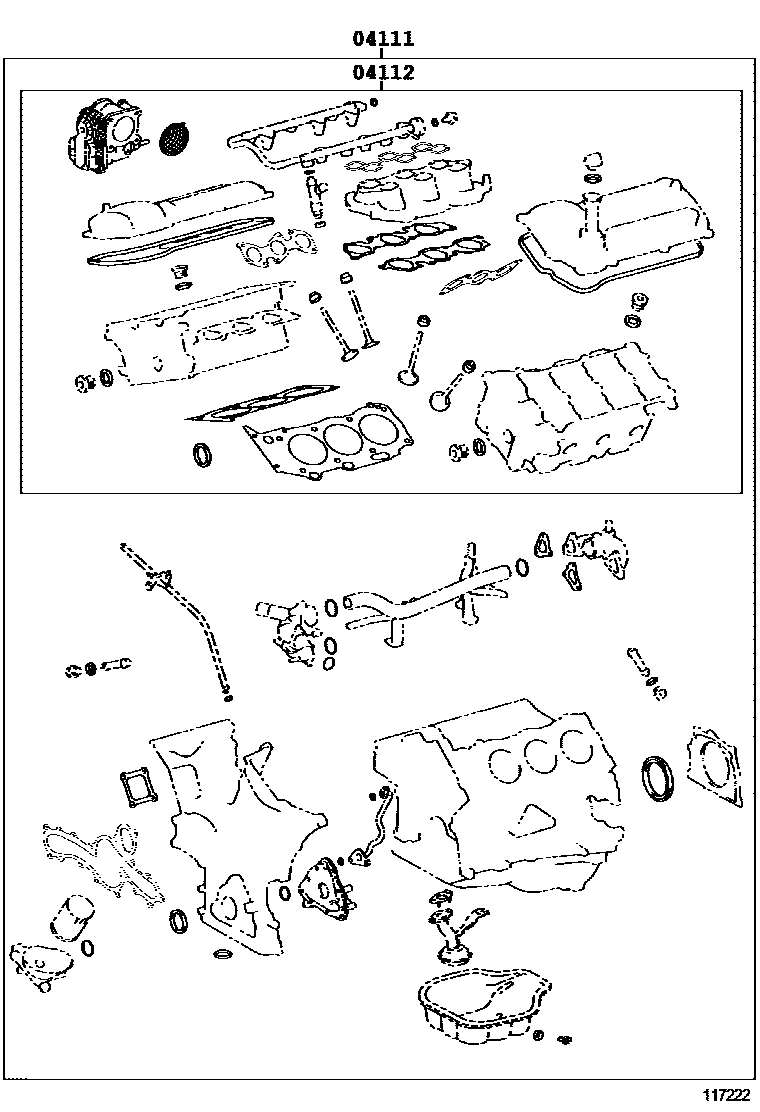 04111
04112
117222