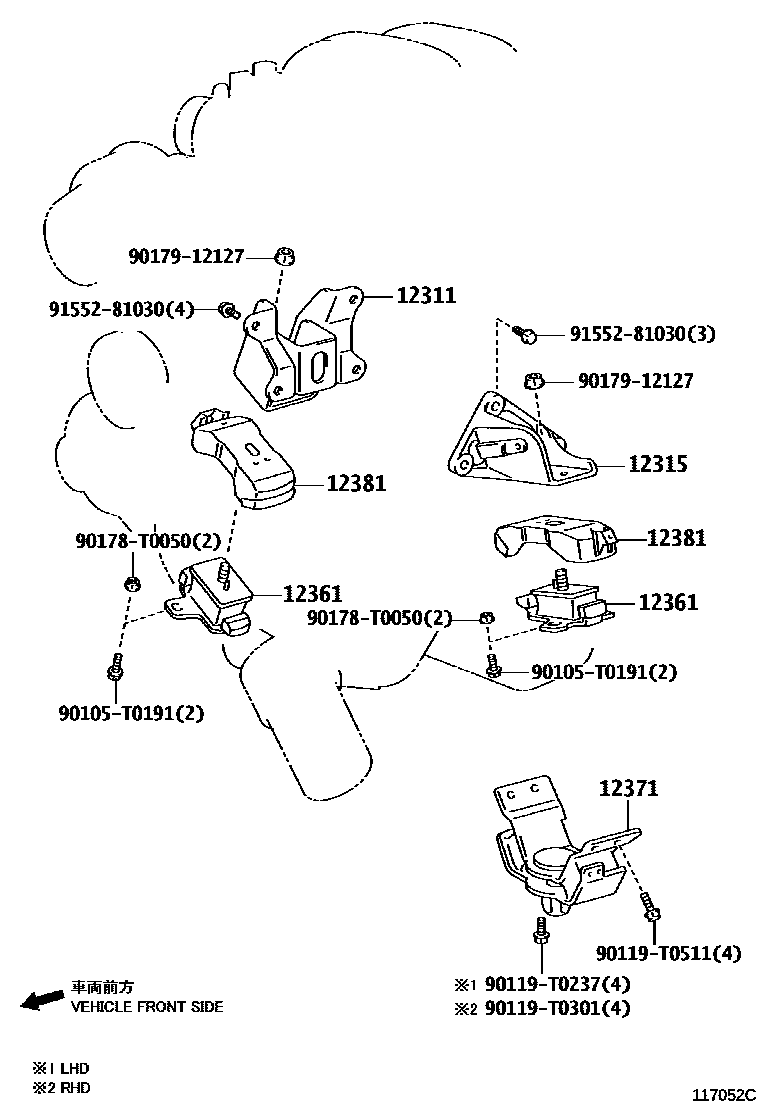 90179-12127
91552-81030(4)
12311
91552-81030(3)
90179-12127
12315
12381
12381
90178-T0050(2)
12361
12361
90178-T0050(2)
90105-T0191(2)
90105-T0191(2)
12371
90119-T0511(4)
※1 90119-T0237(4)
※2 90119-T0301(4)
車両前方
VEHICLE FRONT SIDE

※1 LHD
※2 RHD

117052C