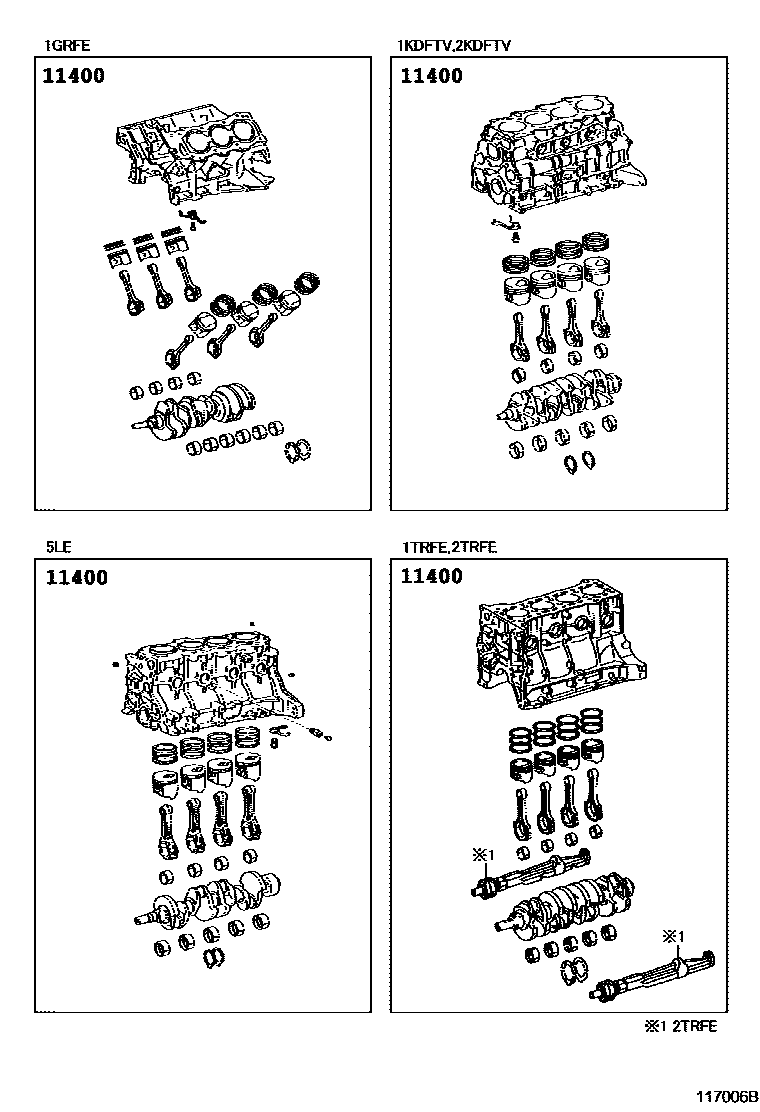 1GRFE

11400

1KDFTV,2KDFTV

11400

5LE

11400

1TRFE,2TRFE

11400

※1

※1

※1 2TRFE

117006B