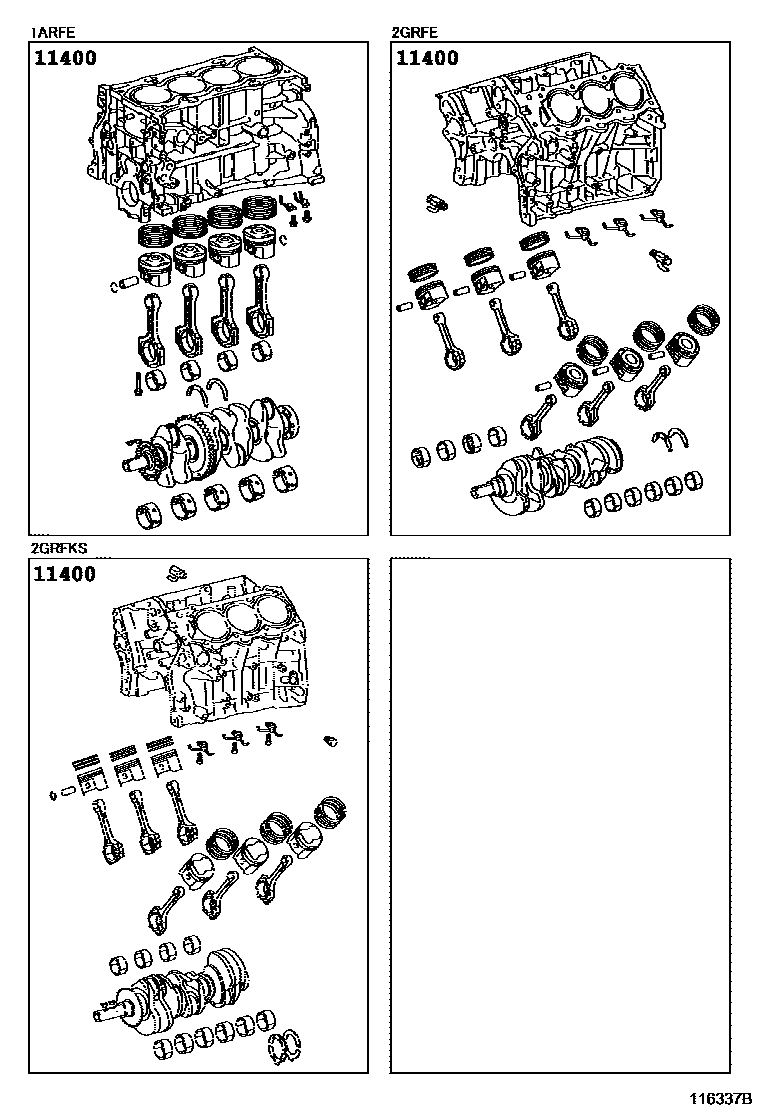 1ARFE
11400

2GRFE
11400

2GRFKS
11400

116337B