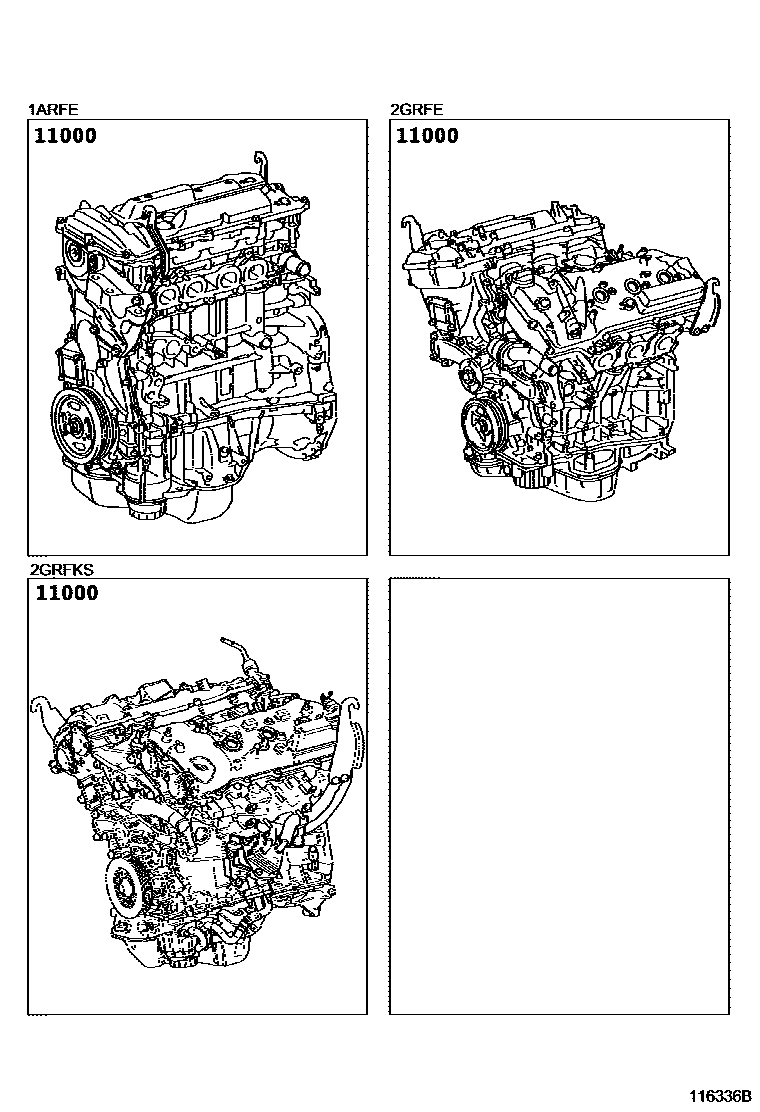 1ARFE

11000

2GRFE

11000

2GRFKS

11000

116336B