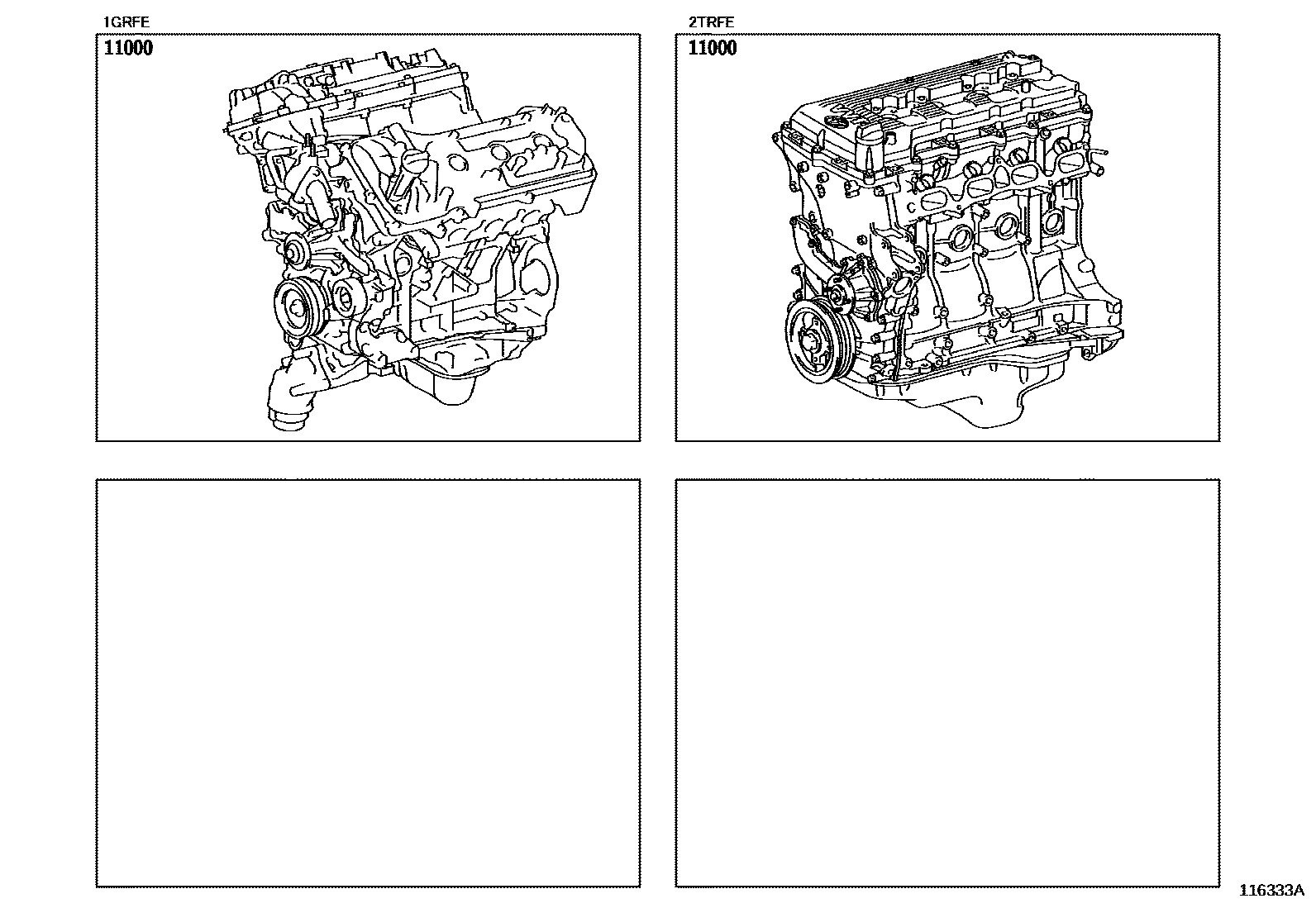 1GRFE

11000

2TRFE

11000

116333A