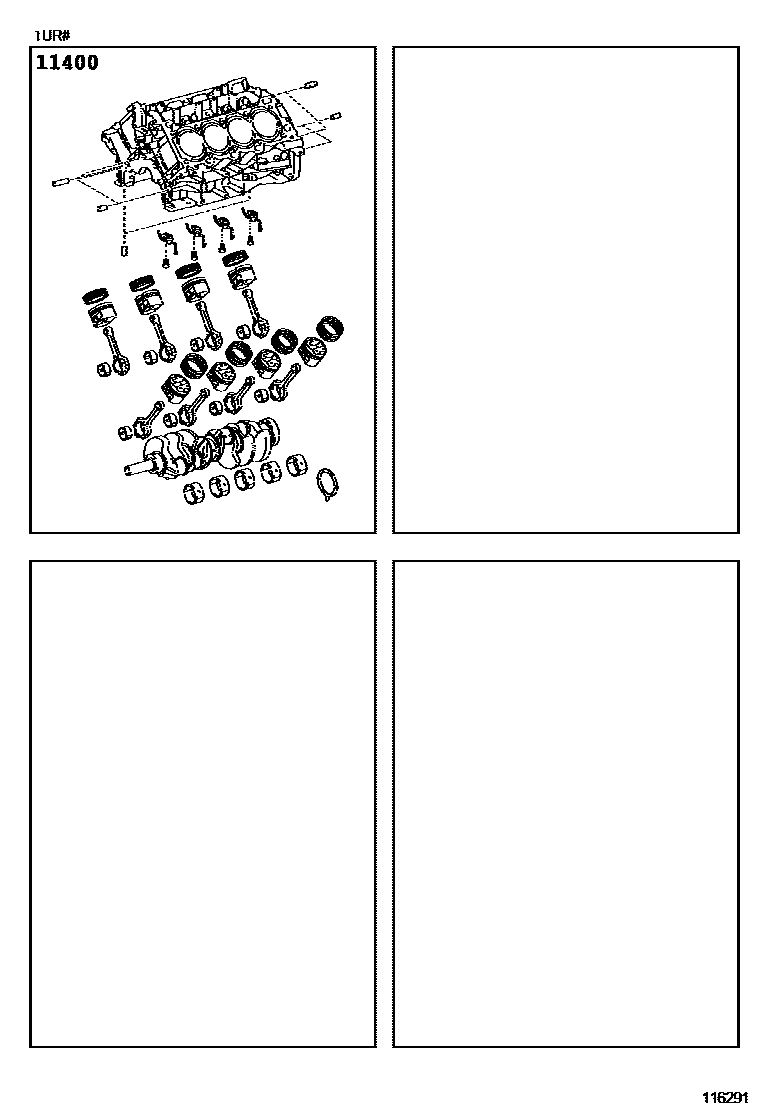 1UR#

11400

116291