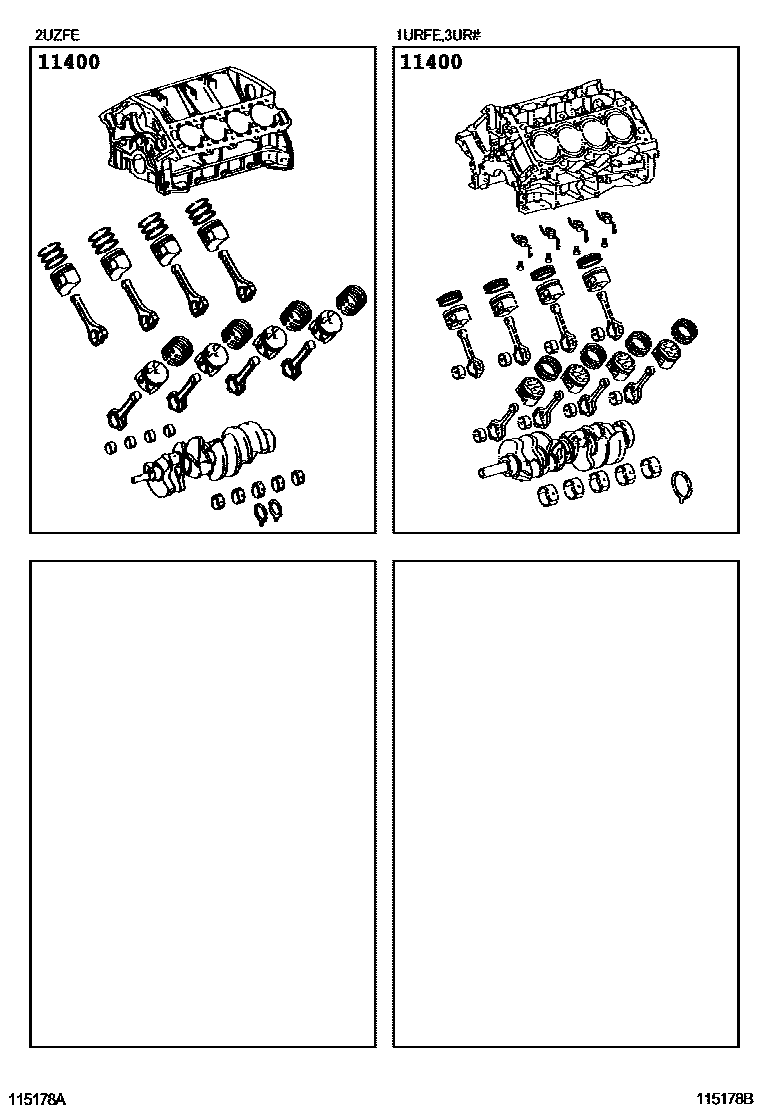 2UZFE

11400

1URFE,3UR#

11400

115178A

115178B