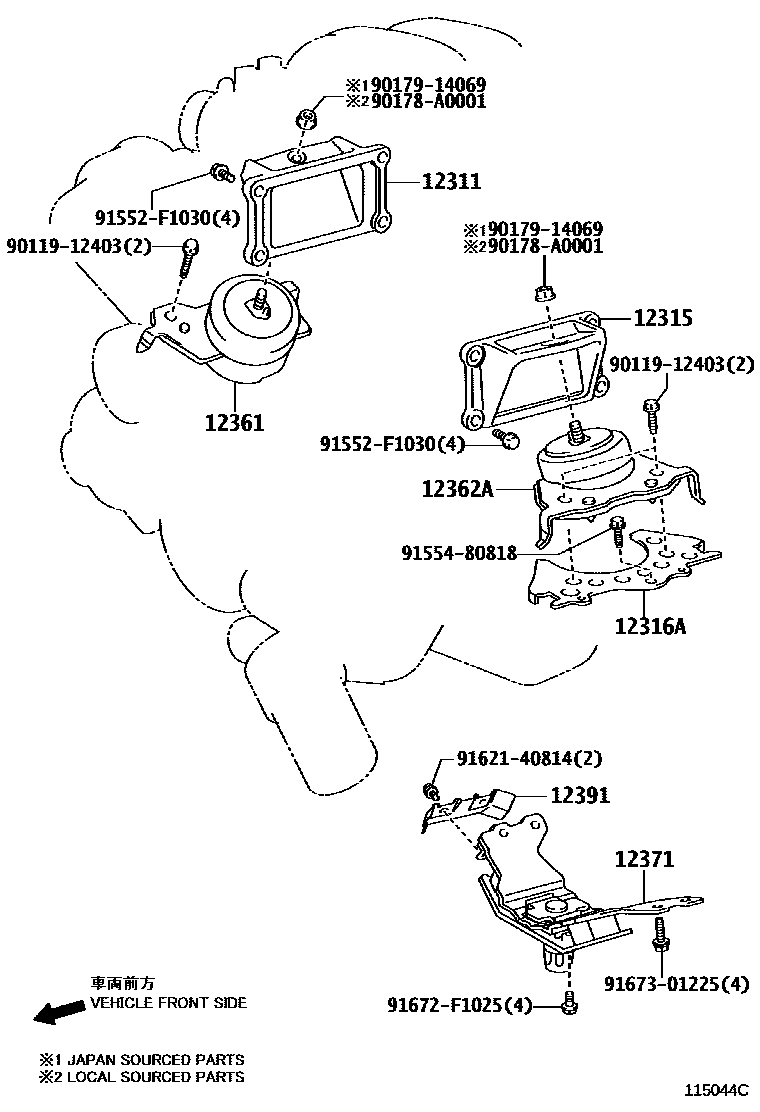 ※1 90179-14069
※2 90178-A0001

12311

91552-F1030(4)

90119-12403(2)

12361

※1 90179-14069
※2 90178-A0001

12315

90119-12403(2)

91552-F1030(4)

12362A

91554-80818

12316A

91621-40814(2)

12391

12371

91673-01225(4)

91672-F1025(4)

車両前方
VEHICLE FRONT SIDE

※1 JAPAN SOURCED PARTS
※2 LOCAL SOURCED PARTS

115044C