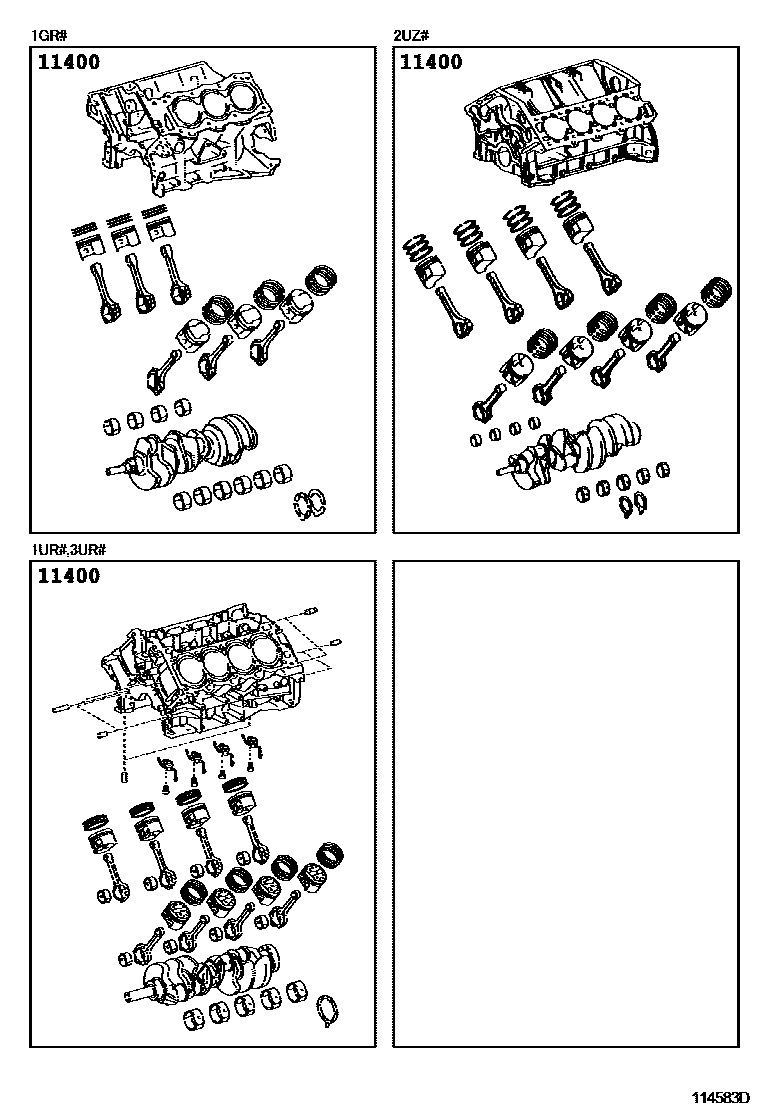 1GR#

11400

2UZ#

11400

1UR#,3UR#

11400

114583D