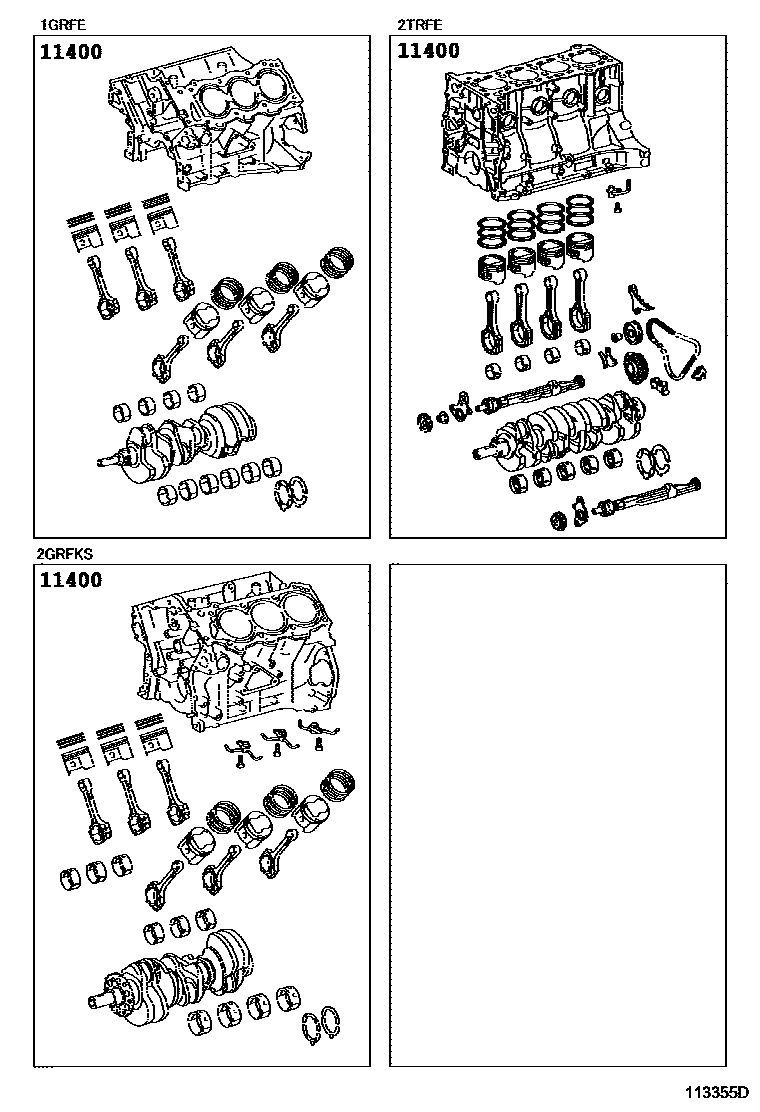 1GRFE

11400

2TRFE

11400

2GRFKS

11400

113355D