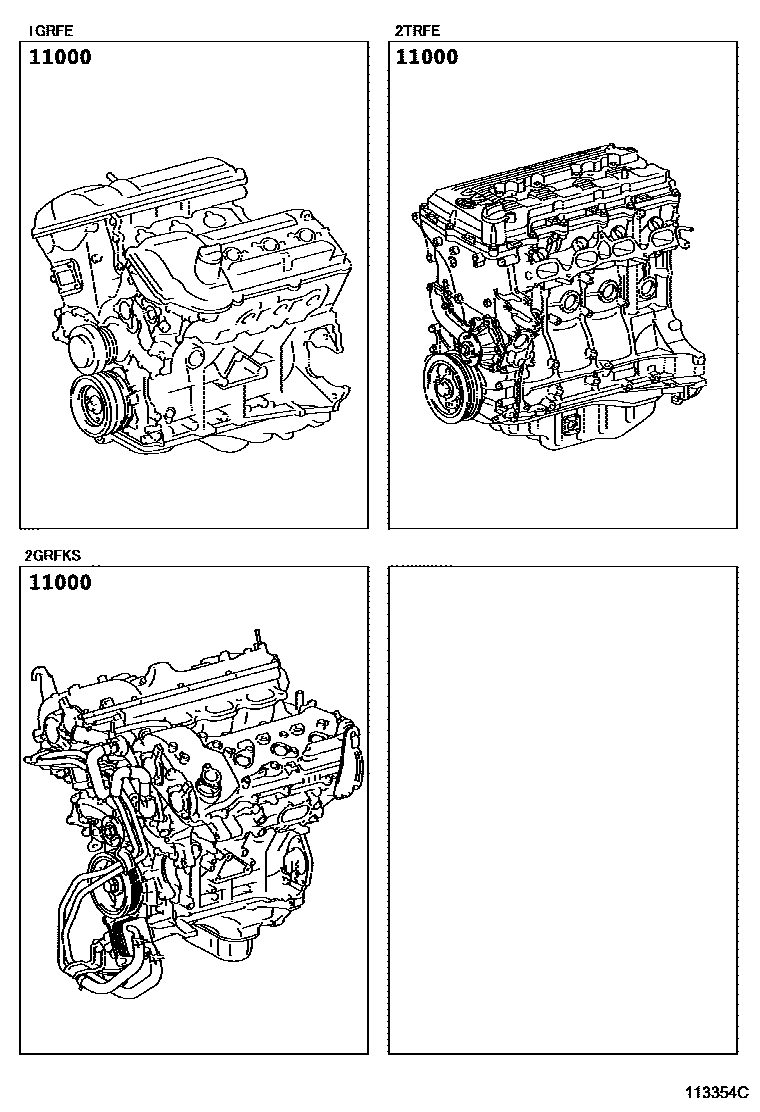 1GRFE
11000

2TRFE
11000

2GRFKS
11000

113354C