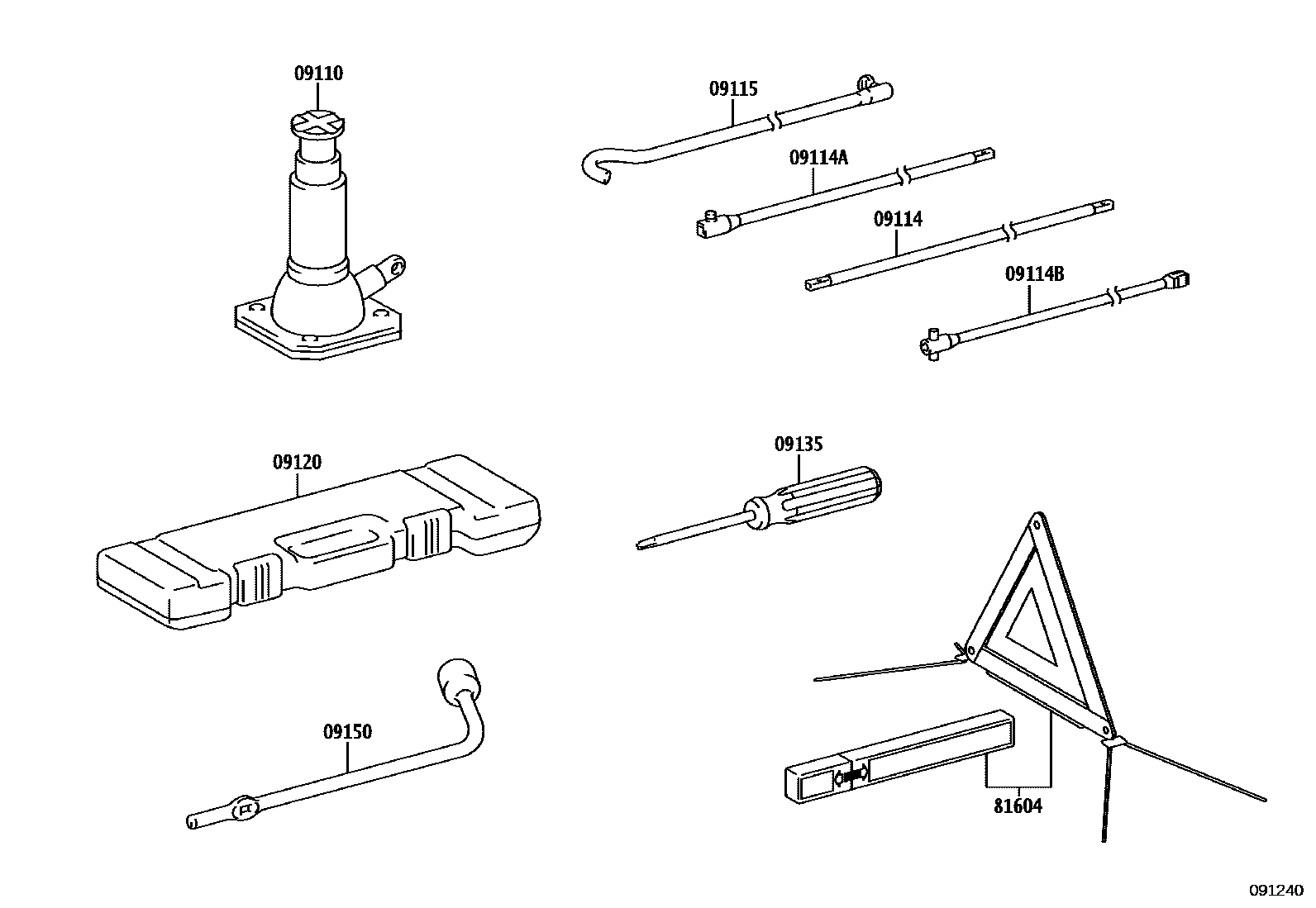 09110

09115

09114A

09114

09114B

09120

09135

09150

81604

091240