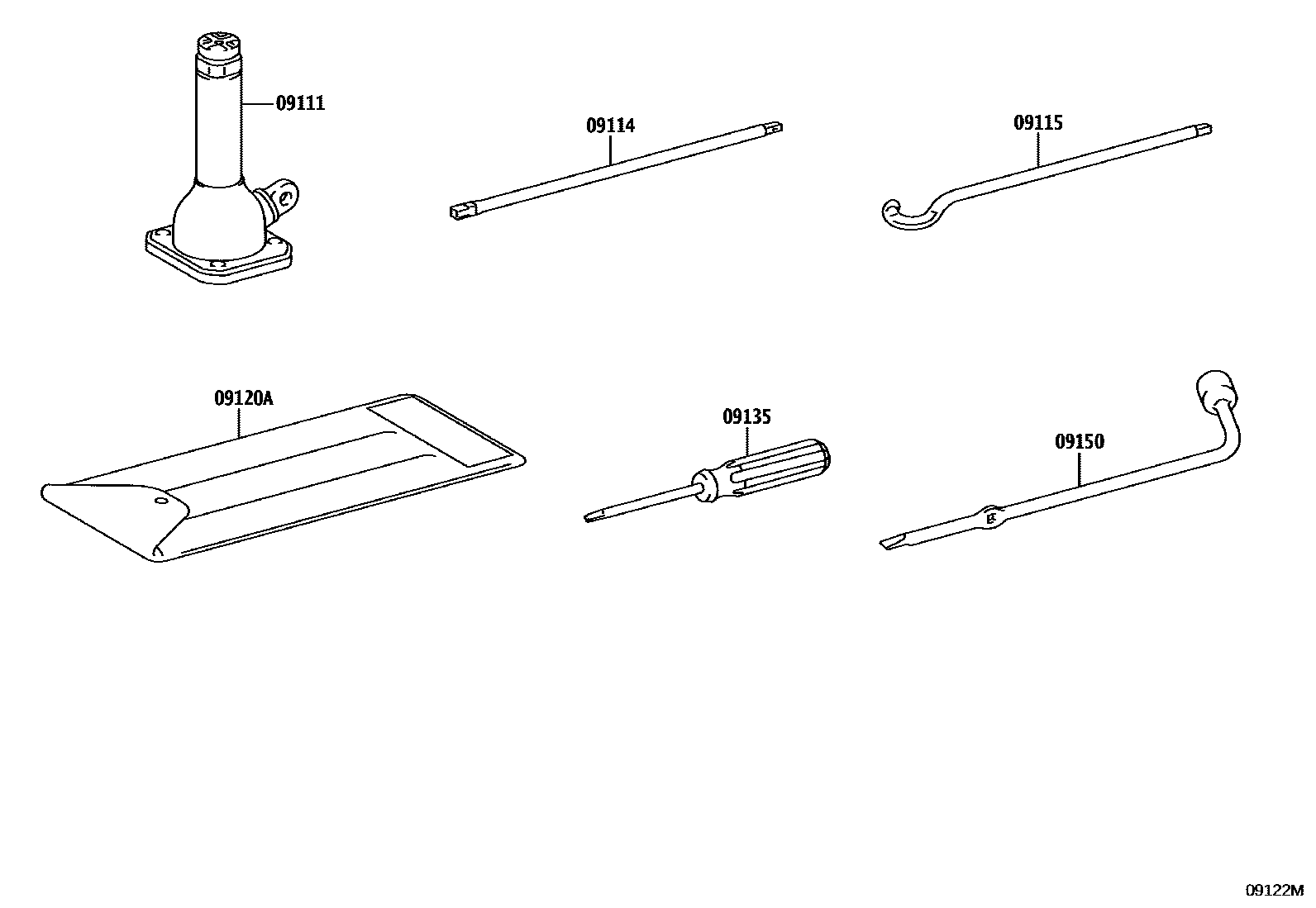 09111

09114

09115

09120A

09135

09150

09122M