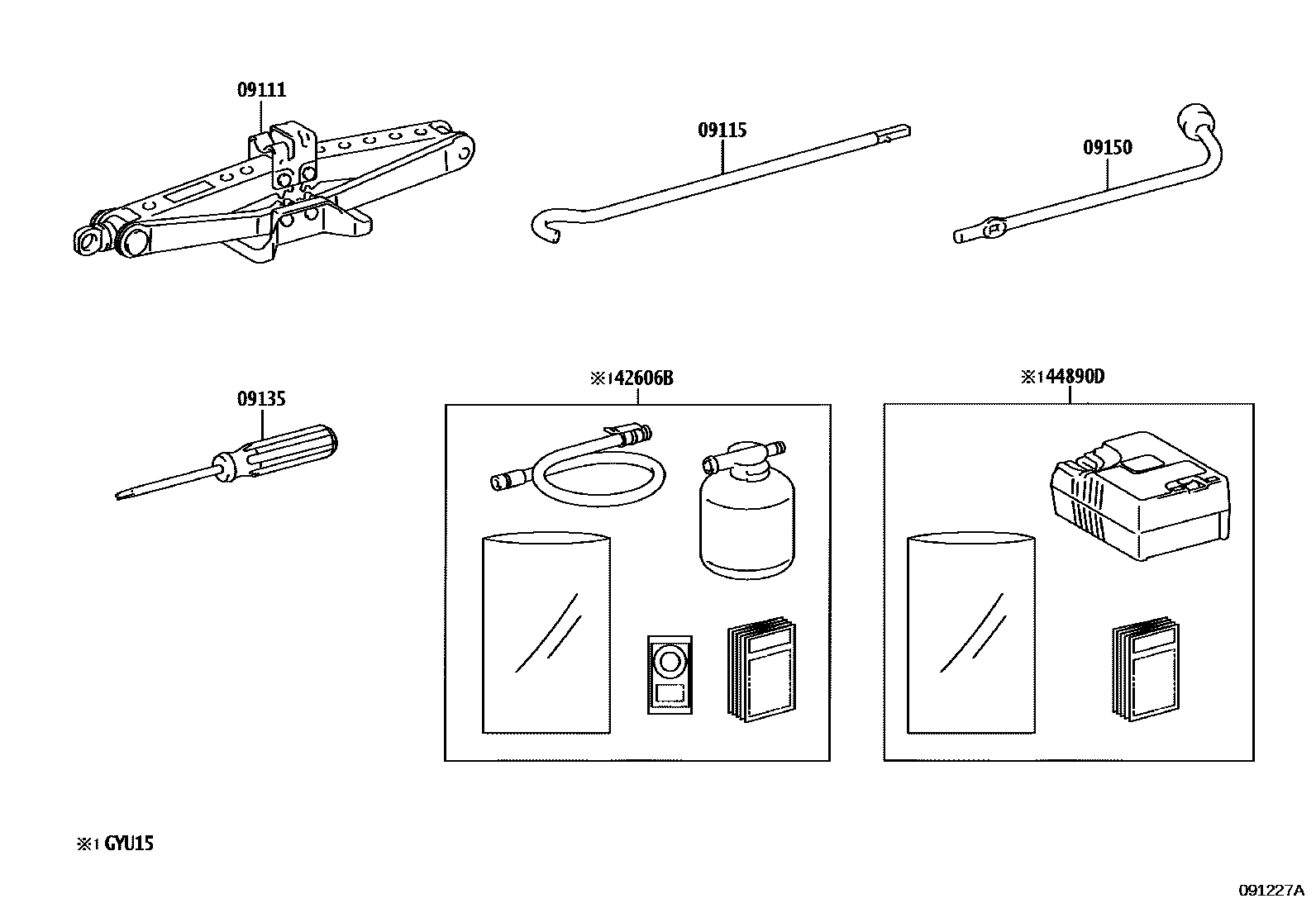 09111

09115

09150

09135

※1 42606B

※1 44890D

※1 GYU15

091227A