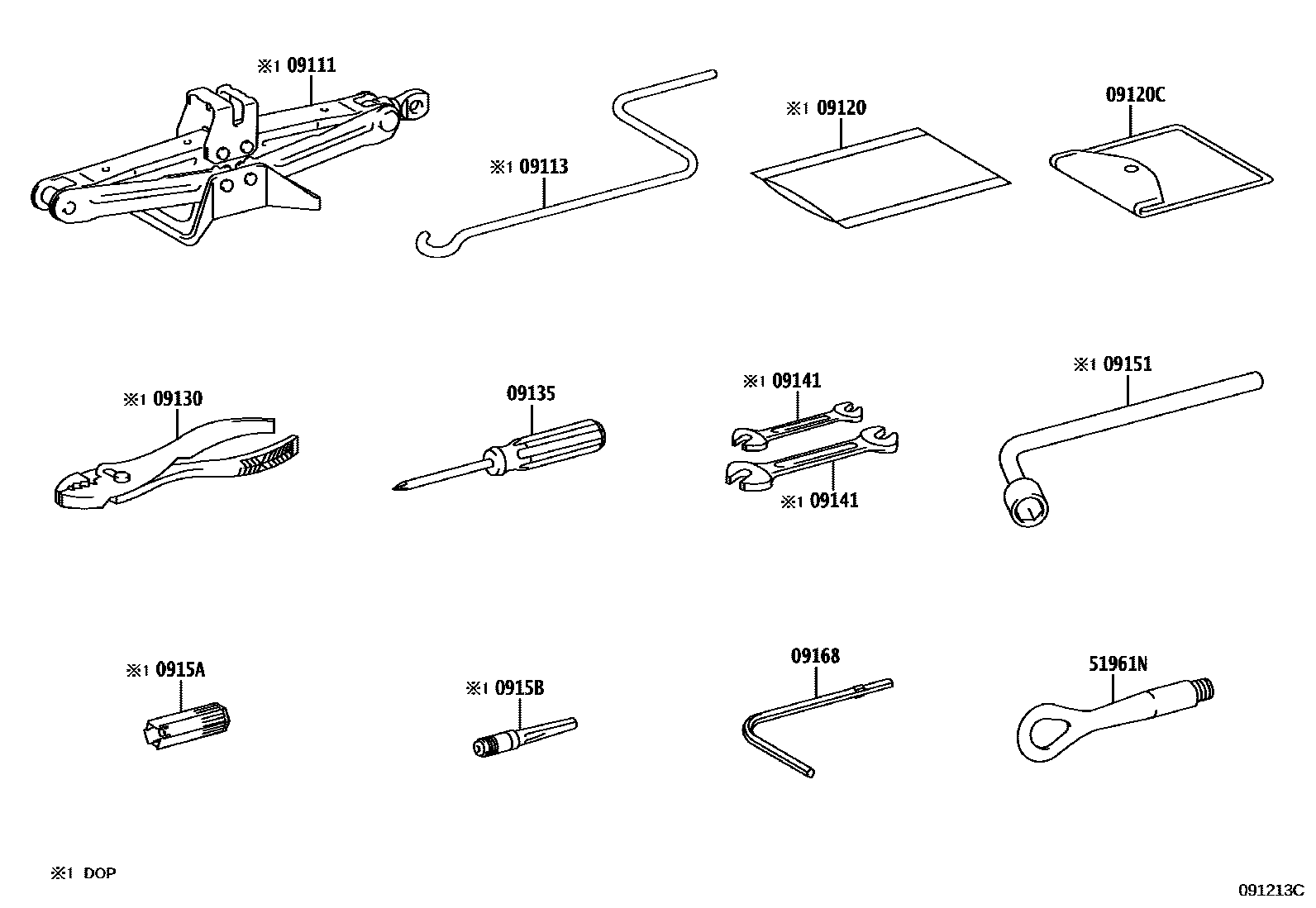 ※1 09111

※1 09113

※1 09120

09120C

※1 09130

09135

※1 09141

※1 09141

※1 09151

※1 0915A

※1 0915B

09168

51961N

※1 DOP

091213C