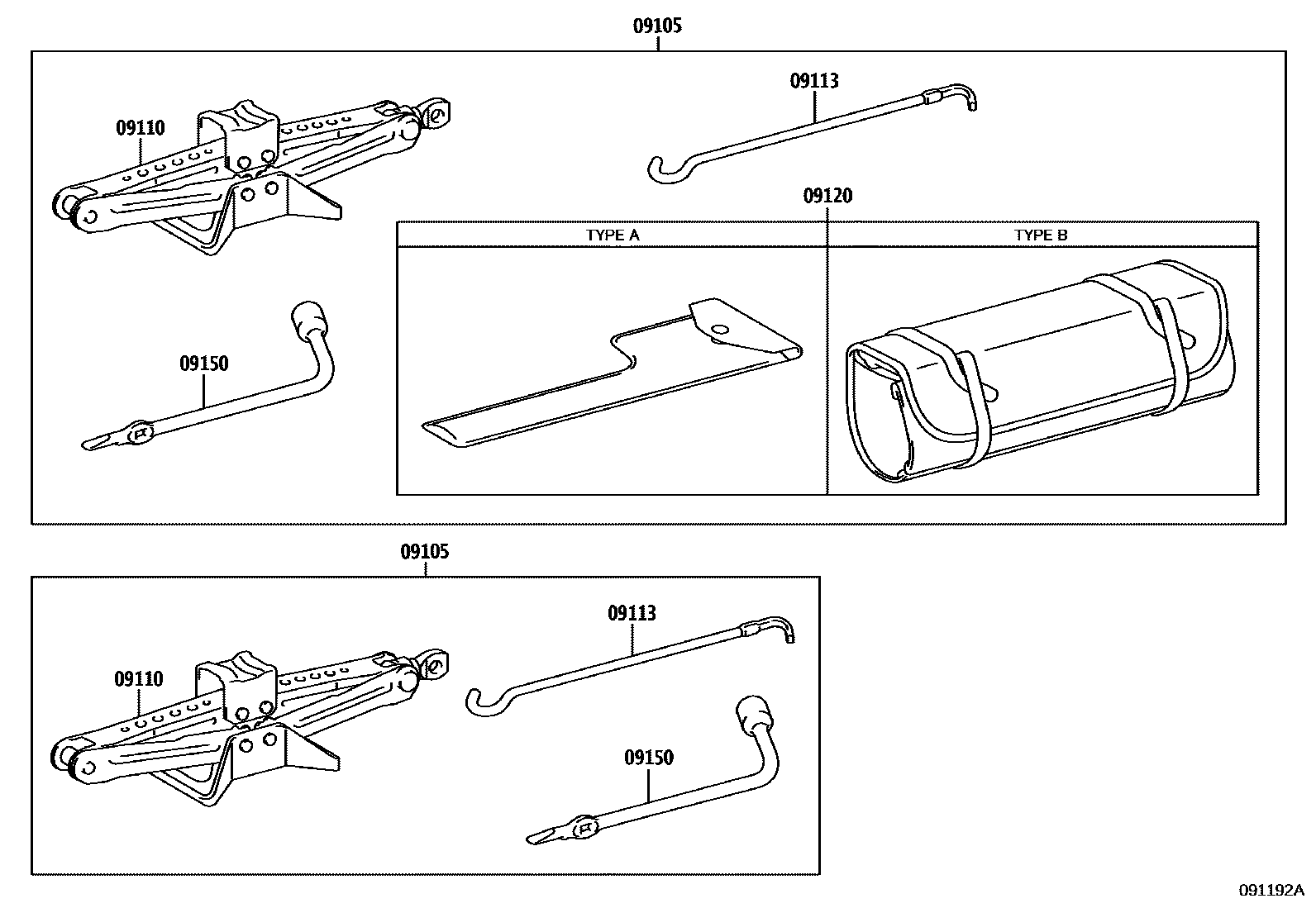 09105

09113

09110

09120

TYPE A

TYPE B

09150

09105

09113

09110

09150

091192A