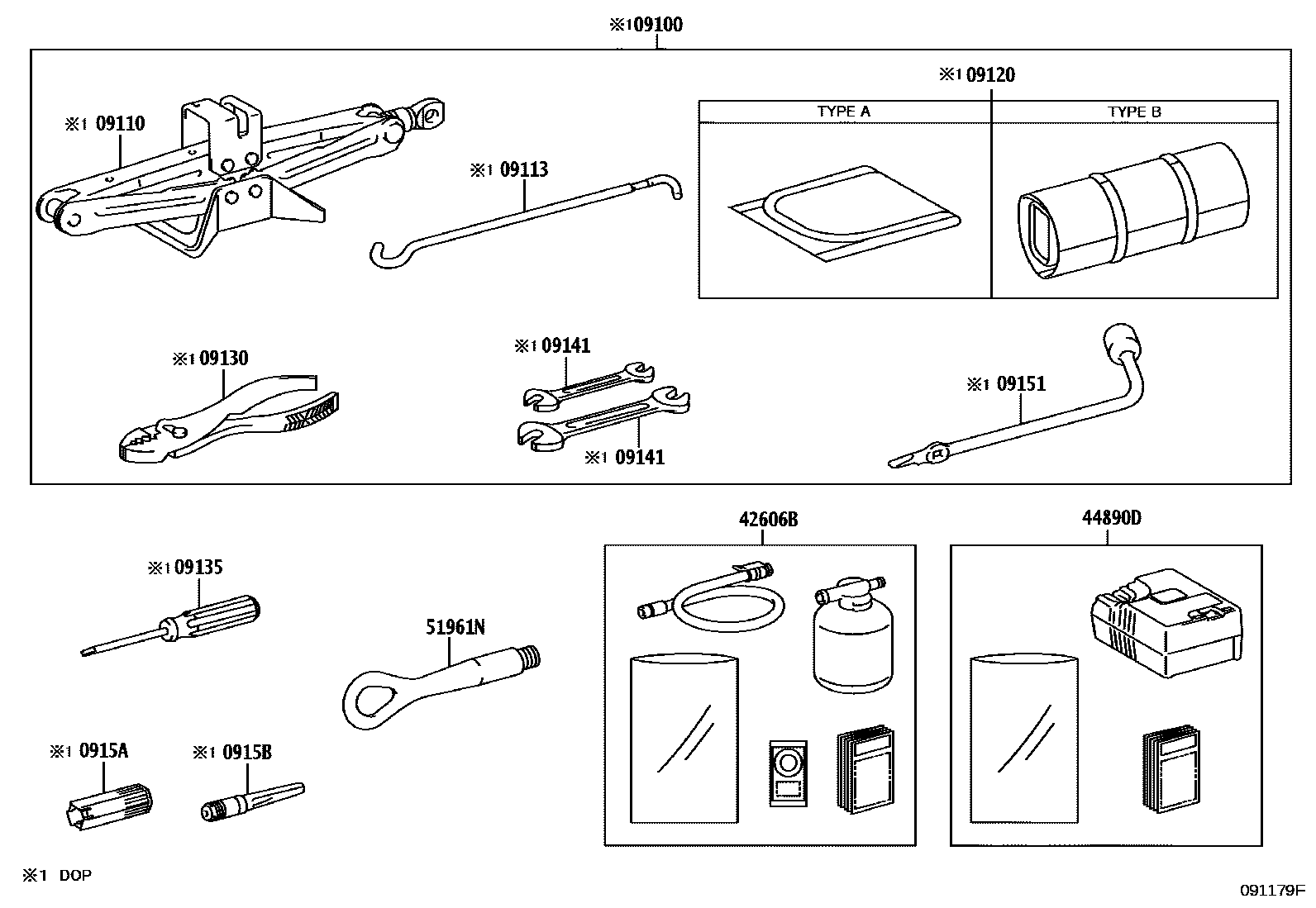 ※1 09100

※1 09110

※1 09113

※1 09120

TYPE A

TYPE B

※1 09130

※1 09141

※1 09141

※1 09151

※1 09135

51961N

42606B

44890D

※1 0915A

※1 0915B

※1 DOP

091179F