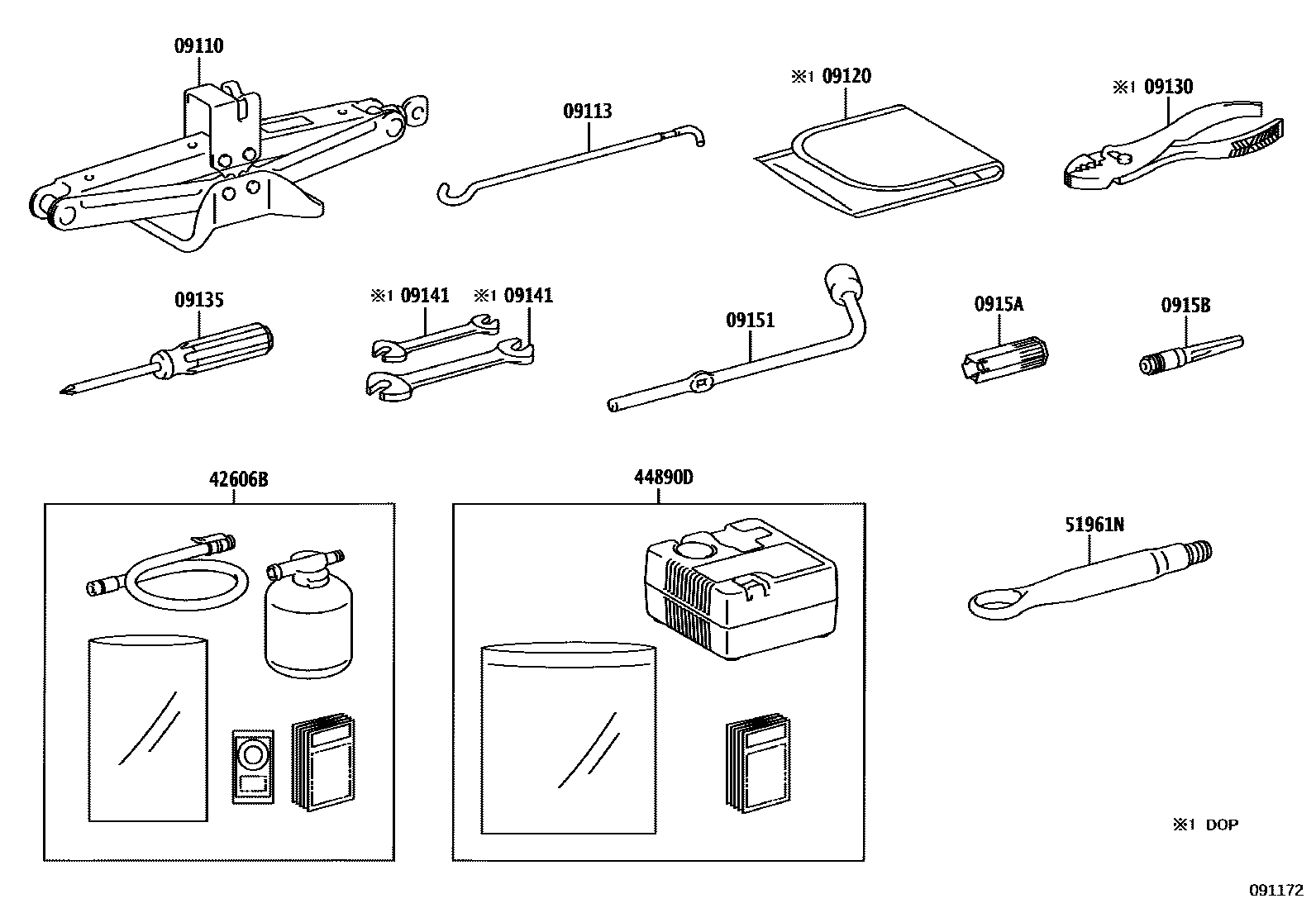 09110

09113

※1 09120

※1 09130

09135

※1 09141

※1 09141

09151

0915A

0915B

42606B

44890D

51961N

※1 DOP

091172