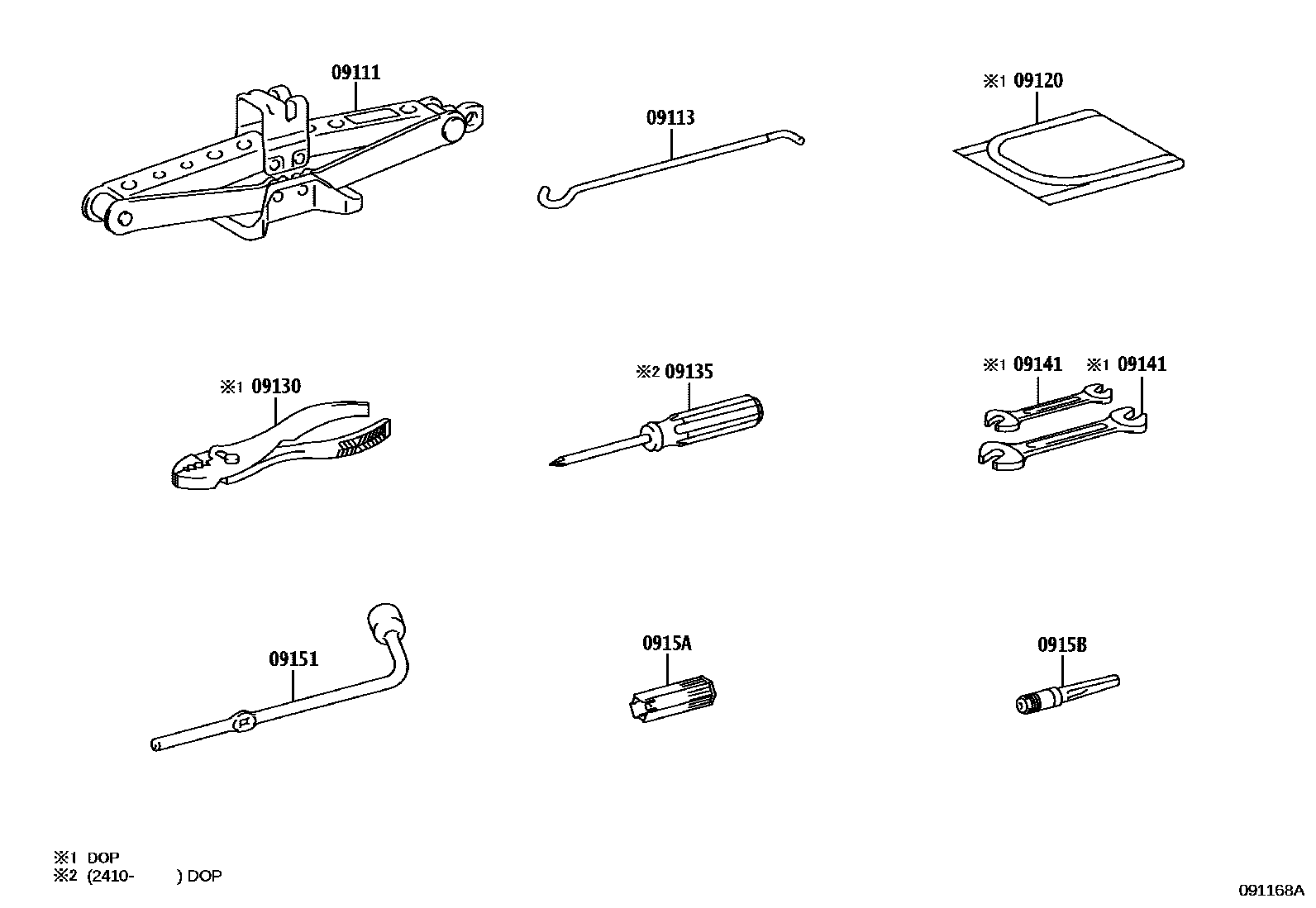 09111

09113

※1 09120

※1 09130

※2 09135

※1 09141 ※1 09141

09151

0915A

0915B

※1 DOP
※2 (2410- ) DOP

091168A