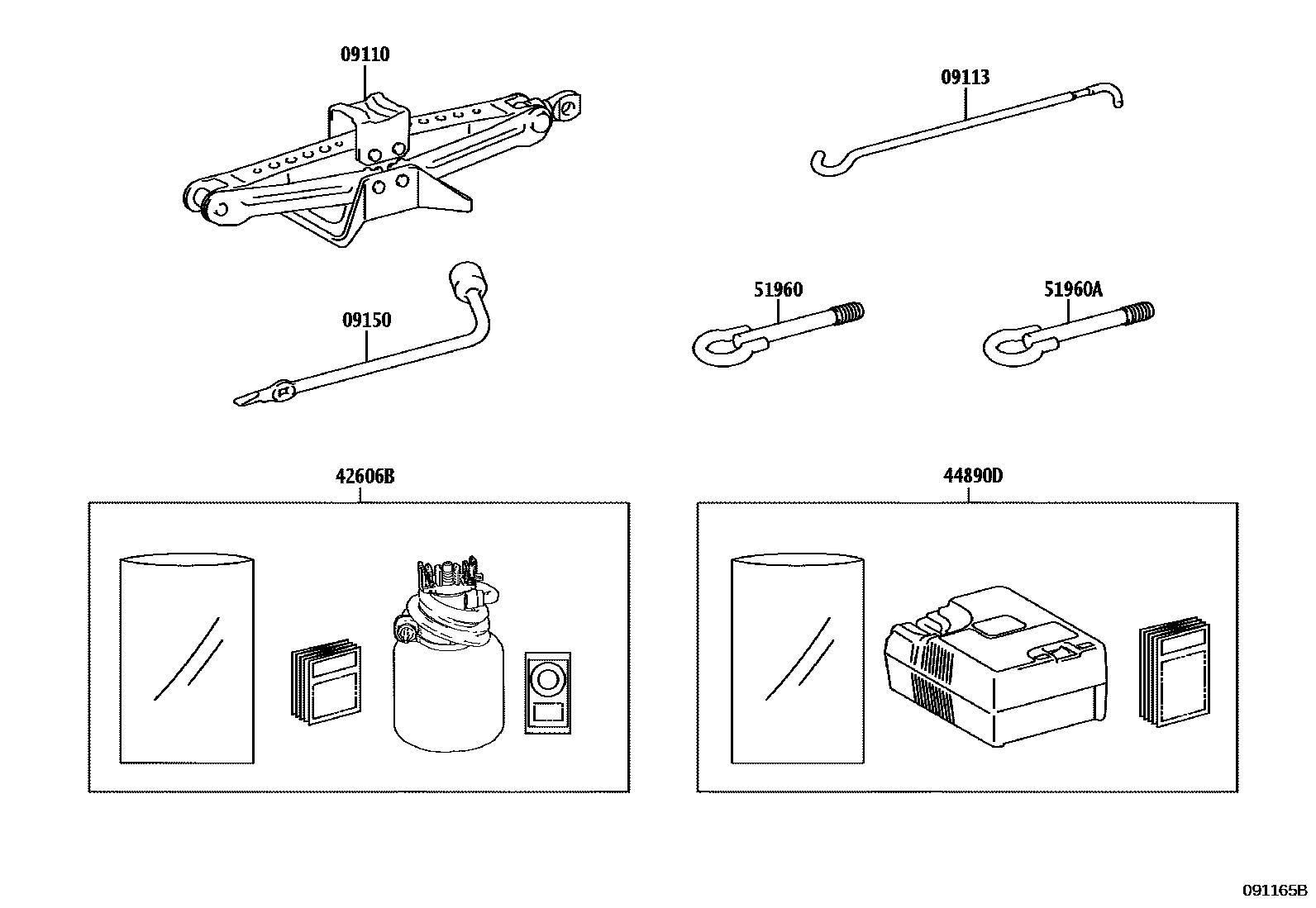 09110

09113

09150

51960

51960A

42606B

44890D

091165B