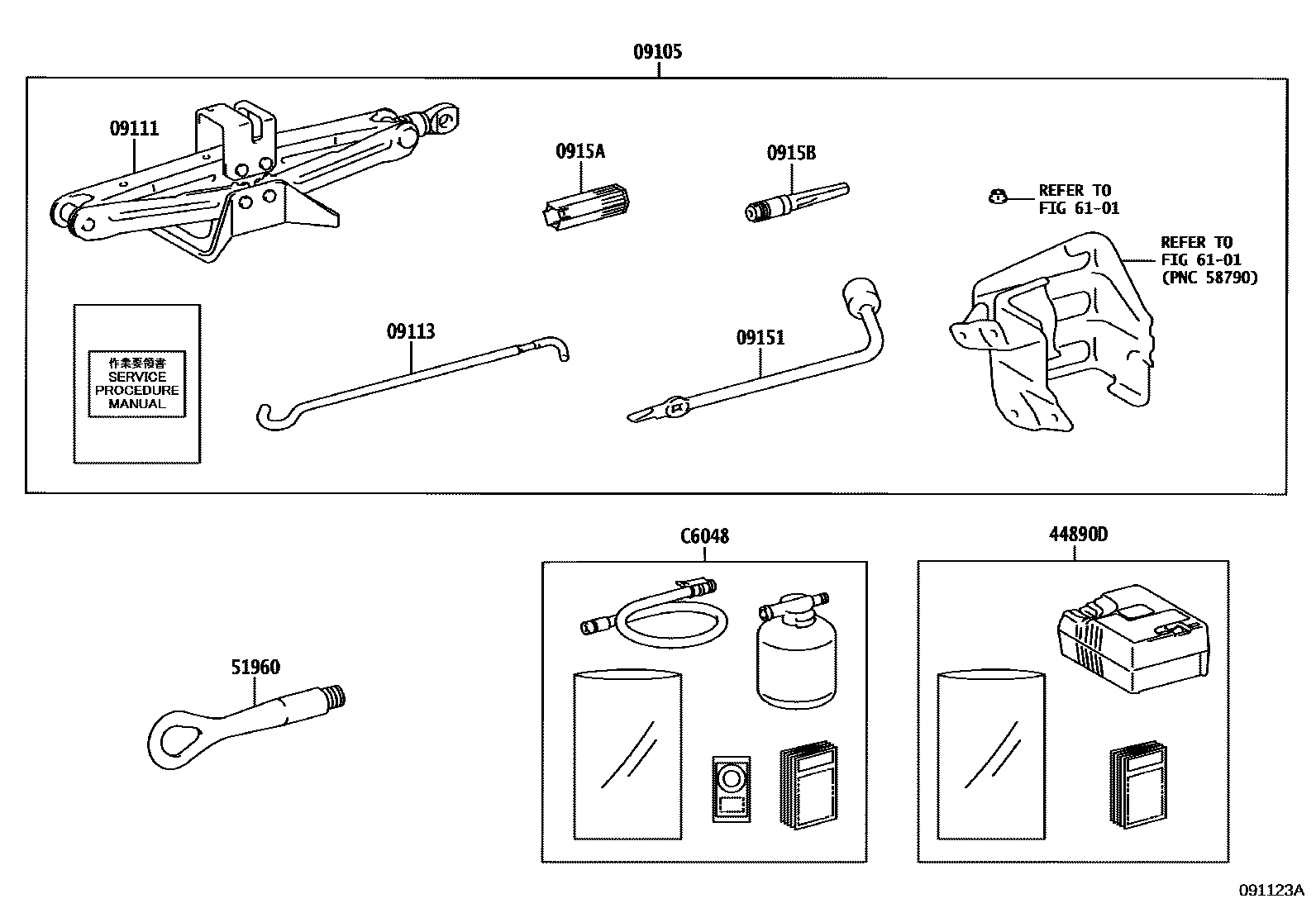 09105

09111

0915A

0915B

REFER TO
FIG 61-01

REFER TO
FIG 61-01
(PNC 58790)

作業要領書
SERVICE
PROCEDURE
MANUAL

09113

09151

C6048

44890D

51960

091123A