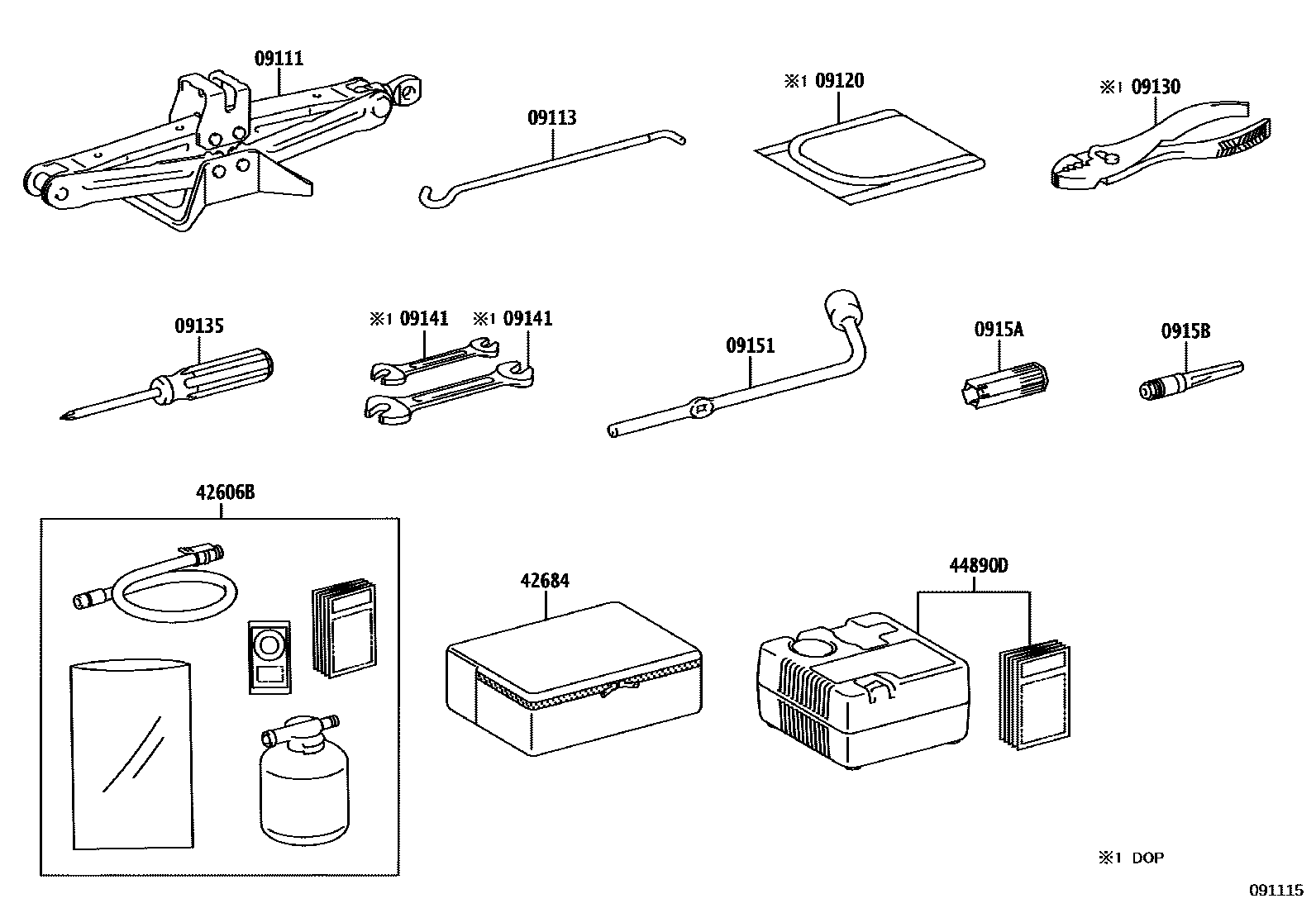 09111

09113

※1 09120

※1 09130

09135

※1 09141 ※1 09141

09151

0915A

0915B

42606B

42684

44890D

※1 DOP

091115