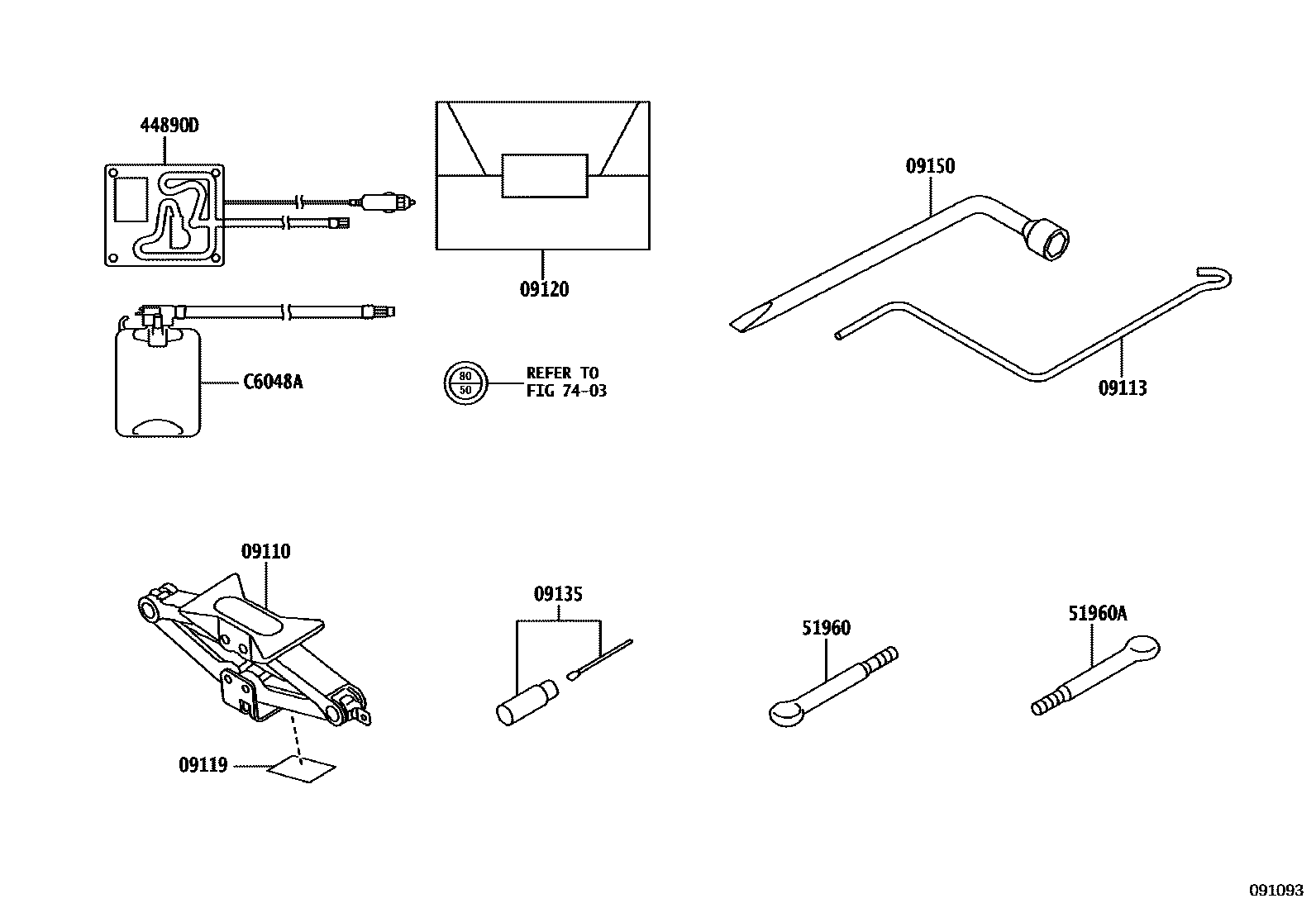 44890D

09120

09150

C6048A

80
50

REFER TO
FIG 74-03

09113

09110

09135

51960

51960A

09119

091093