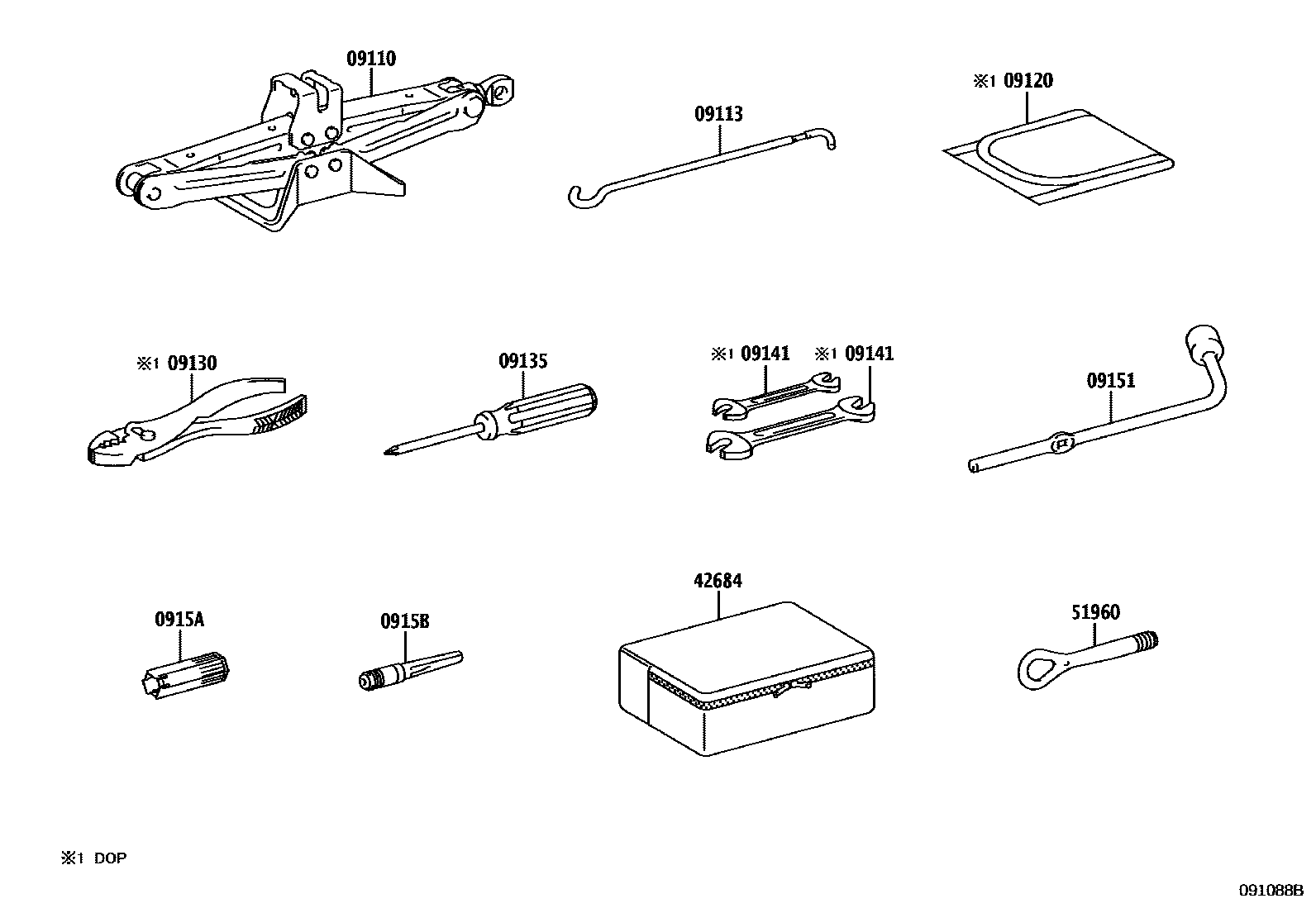 09110

09113

※1 09120

※1 09130

09135

※1 09141 ※1 09141

09151

0915A

0915B

42684

51960

※1 DOP

091088B