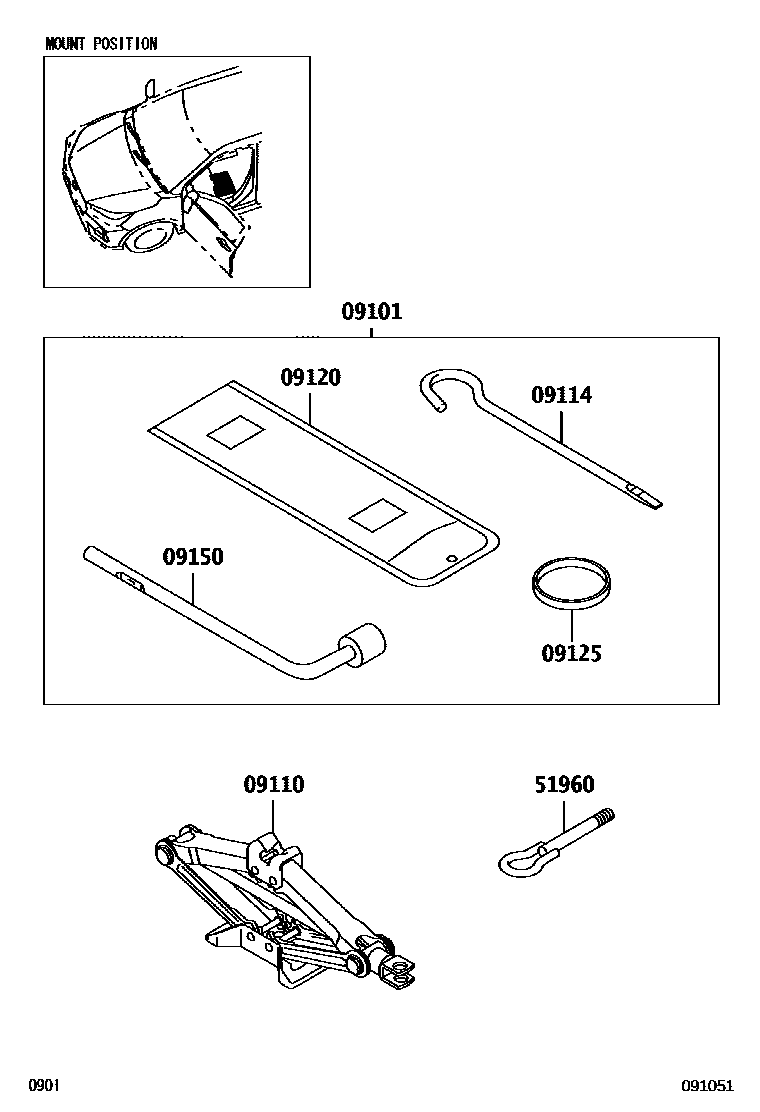 MOUNT POSITION

09101

09120

09114

09150

09125

09110

51960

0901

091051