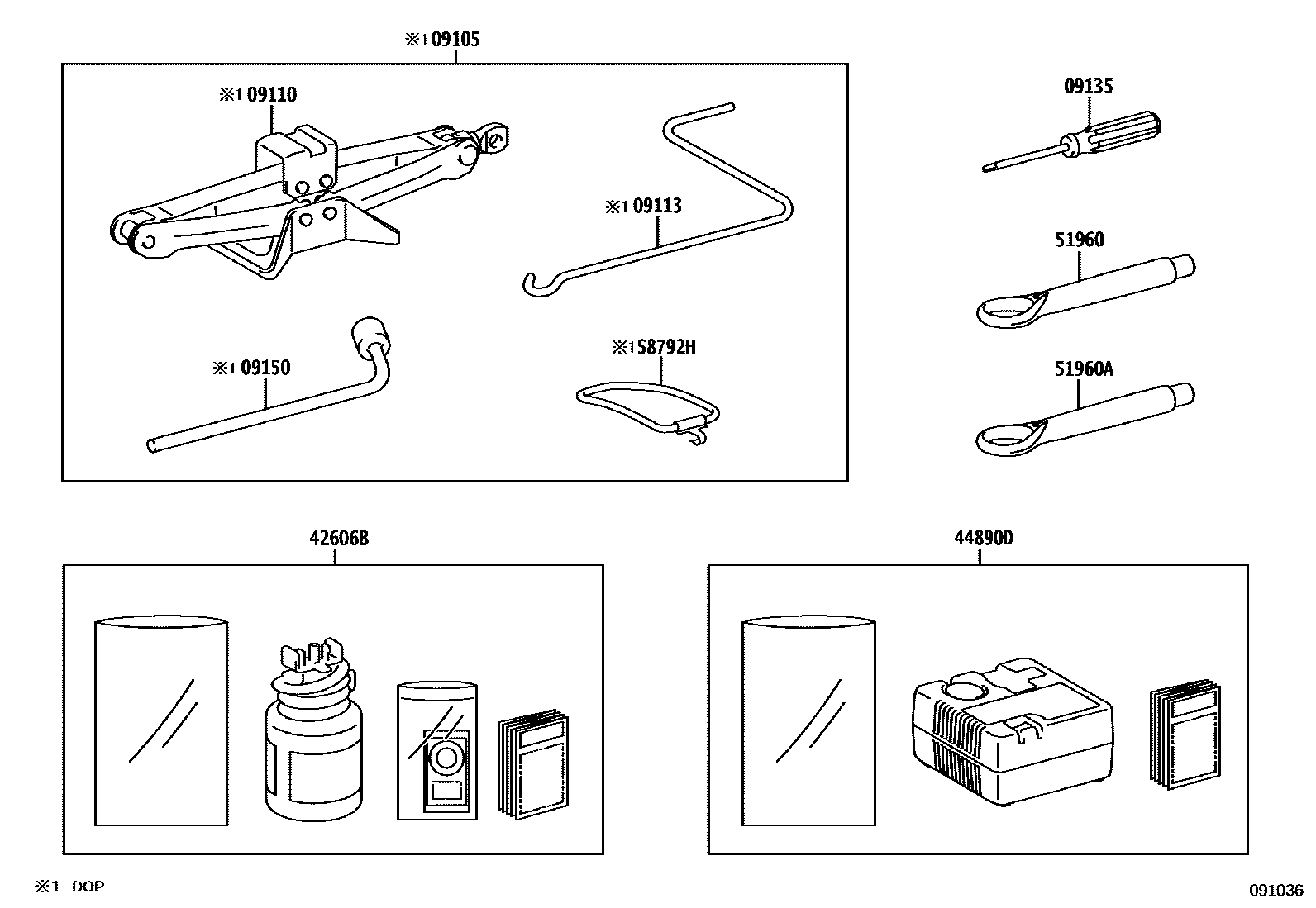 ※1 09105

※1 09110

※1 09113

※1 09150

※1 58792H

09135

51960

51960A

42606B

44890D

※1 DOP

091036