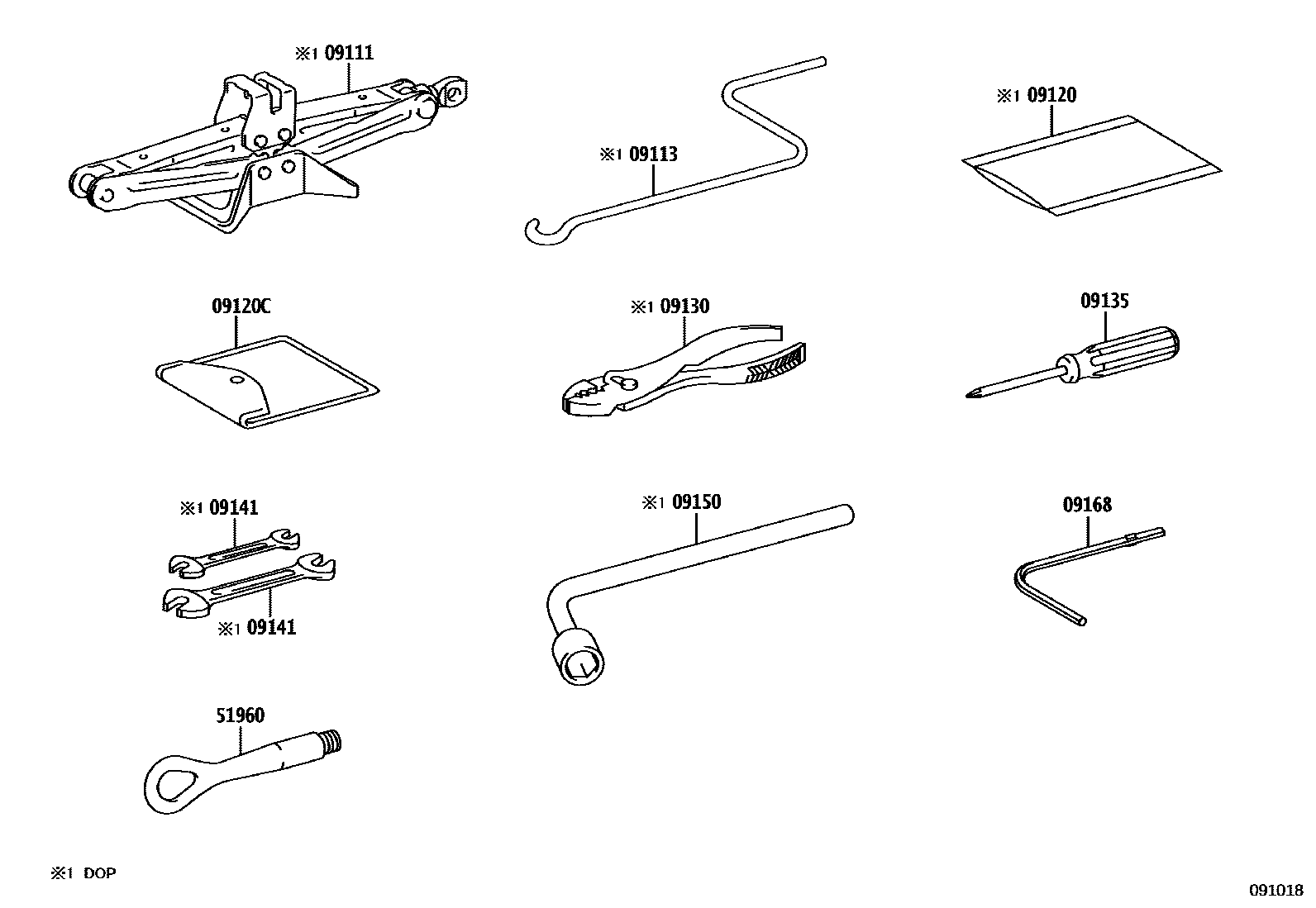 ※1 09111

※1 09113

※1 09120

09120C

※1 09130

09135

※1 09141

※1 09141

※1 09150

09168

51960

※1 DOP

091018