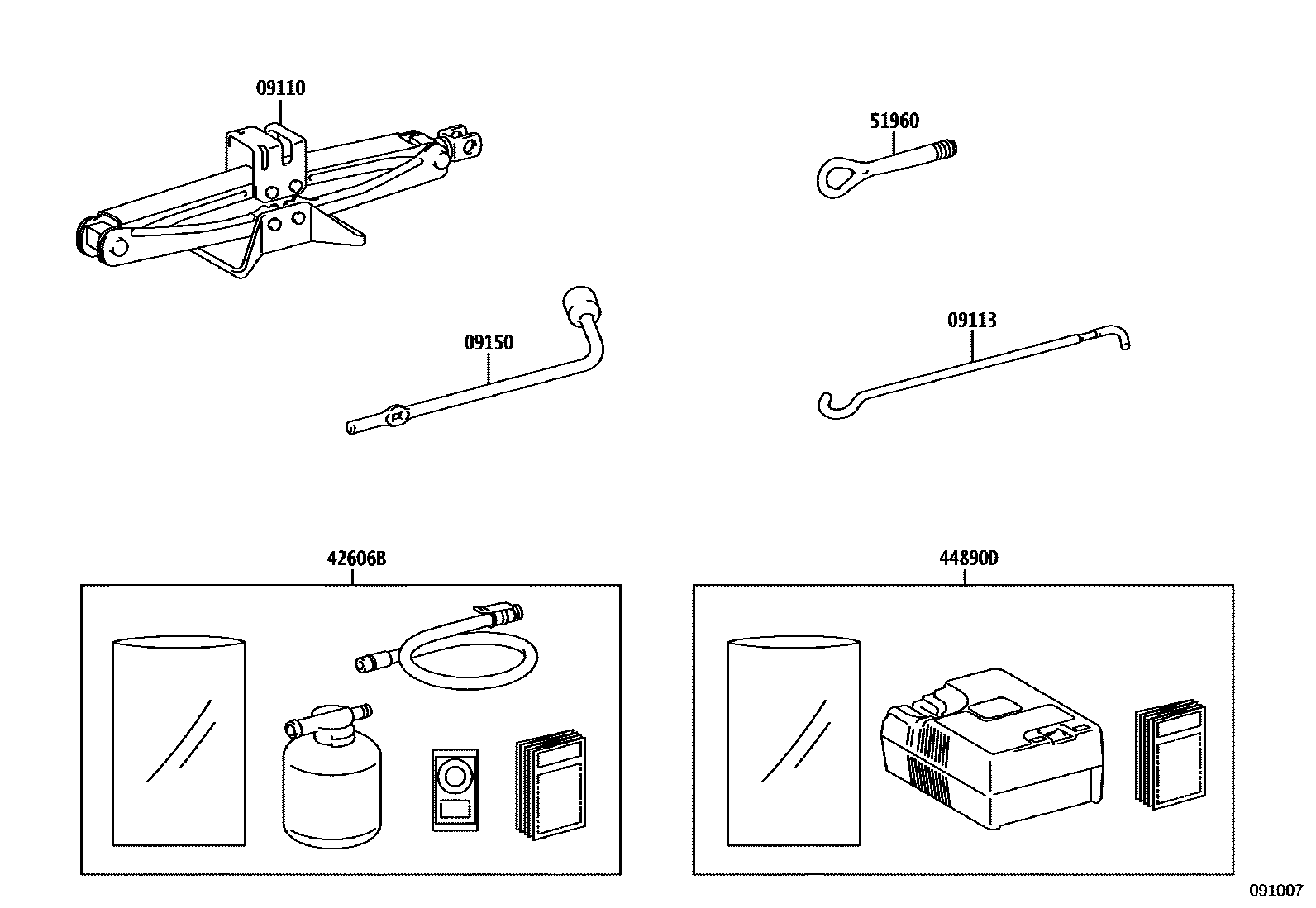 09110

51960

09150

09113

42606B

44890D

091007