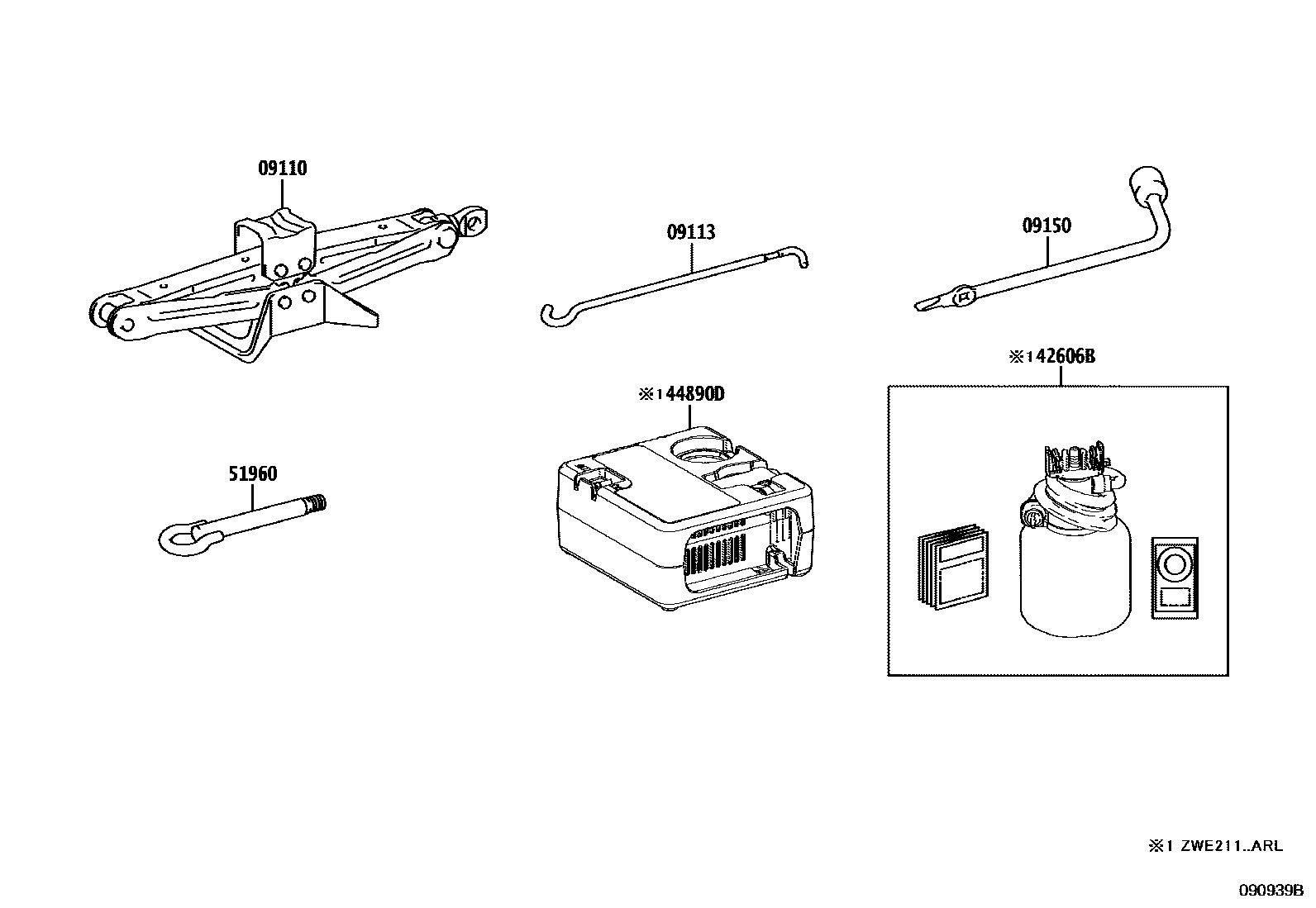 09110

09113

09150

※1 42606B

※1 44890D

51960

※1 ZWE211..ARL

090939B